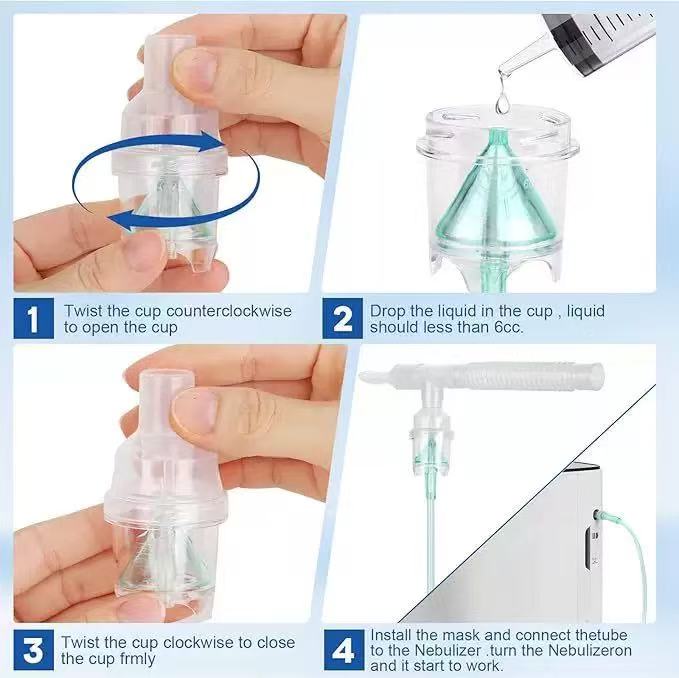 1 Twist the cup counterclockwise to open the cup

2 Drop the liquid in the cup , liquid should less than 6cc.

3 Twist the cup clockwise to close the cup frmly

4 Install the mask and connect thetube to the Nebulizer .turn the Nebulizeron and it start to work.