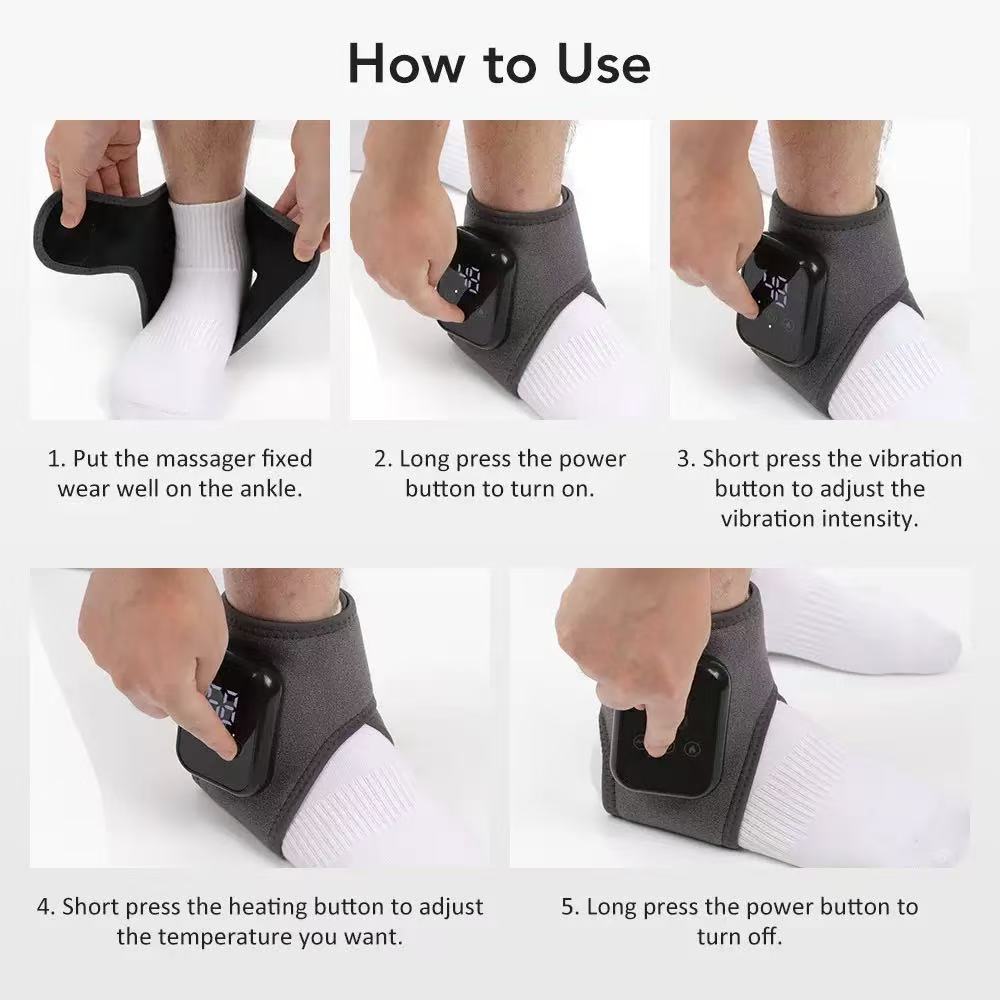 How to Use

1. Put the massager fixed wear well on the ankle.

2. Long press the power button to turn on.

3. Short press the vibration button to adjust the vibration intensity.

4. Short press the heating button to adjust the temperature you want.

5. Long press the power button to turn off.