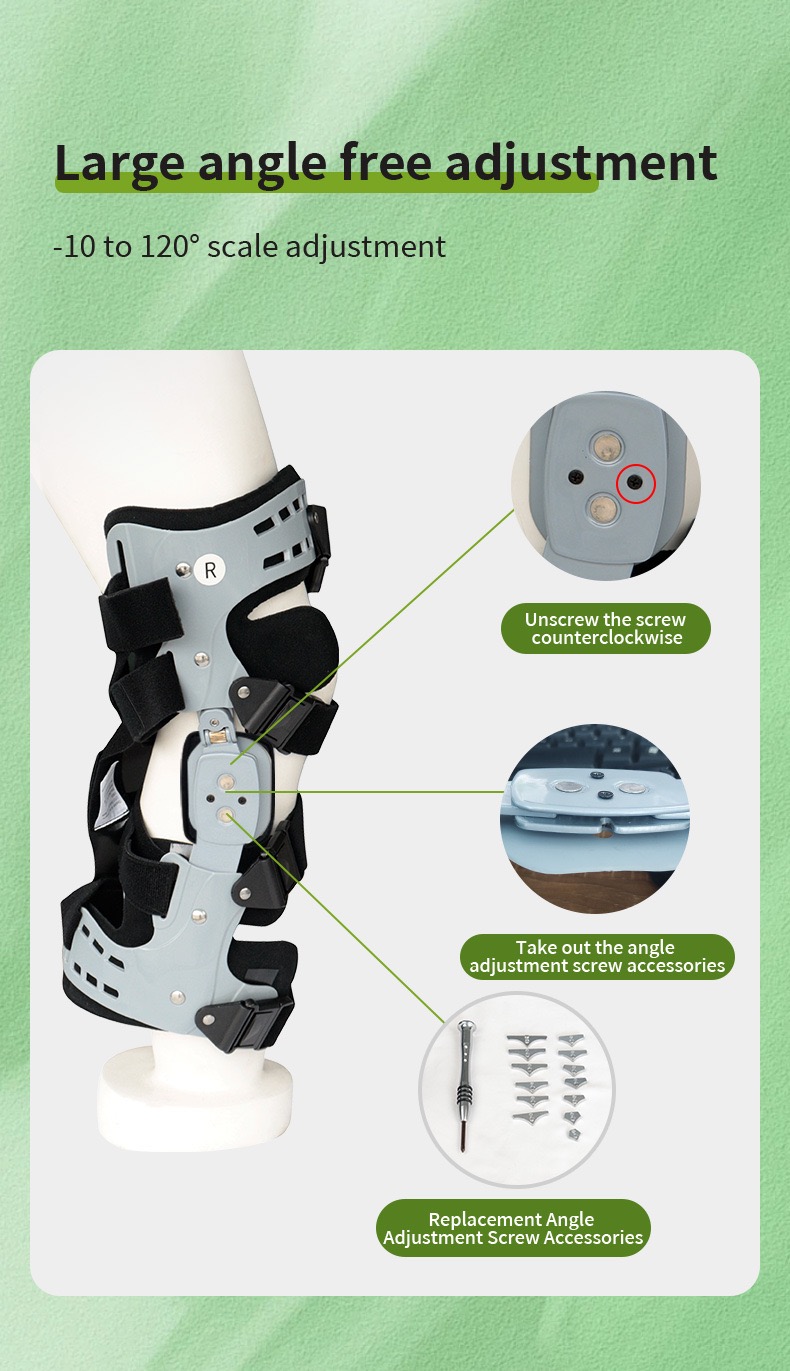 Large angle free adjustment

-10 to 120° scale adjustment

R

Unscrew the screw counterclockwise

Take out the angle adjustment screw accessories

Replacement Angle Adjustment Screw Accessories