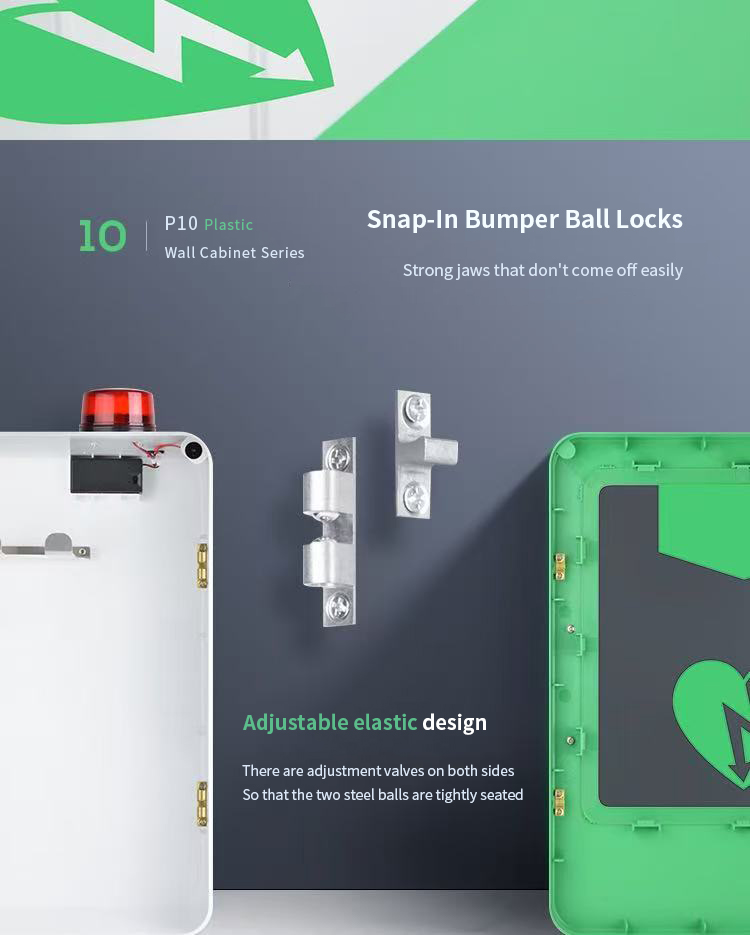 10 P10 Plastic
Wall Cabinet Series

Snap-In Bumper Ball Locks

Strong jaws that don't come off easily

Adjustable elastic design

There are adjustment valves on both sides
So that the two steel balls are tightly seated