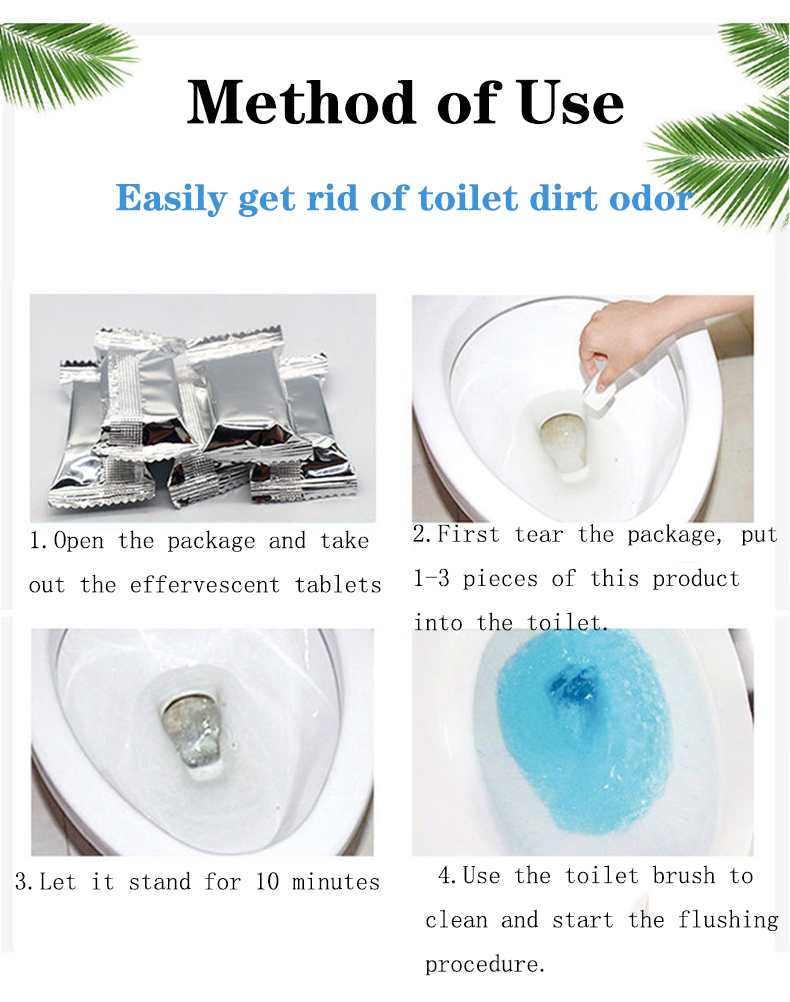 Method of Use

Easily get rid of toilet dirt odor

1.Open the package and take out the effervescent tablets

2.First tear the package, put 1-3 pieces of this product into the toilet.

3.Let it stand for 10 minutes

4.Use the toilet brush to clean and start the flushing procedure.