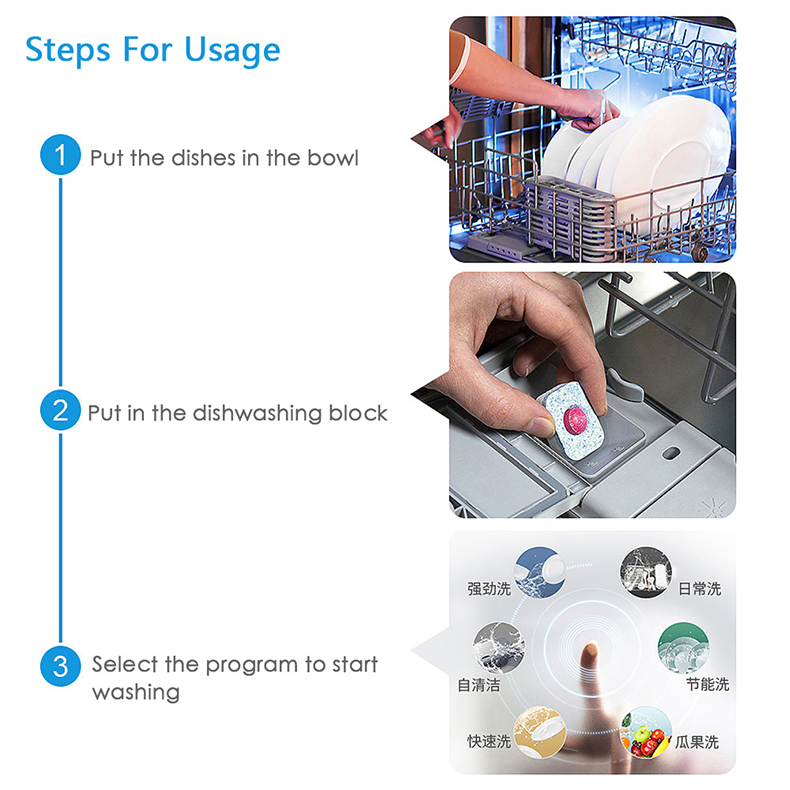 Steps For Usage

1 Put the dishes in the bowl

2 Put in the dishwashing block

3 Select the program to start washing

强劲洗
日常洗
自清洁
节能洗
快速洗
瓜果洗