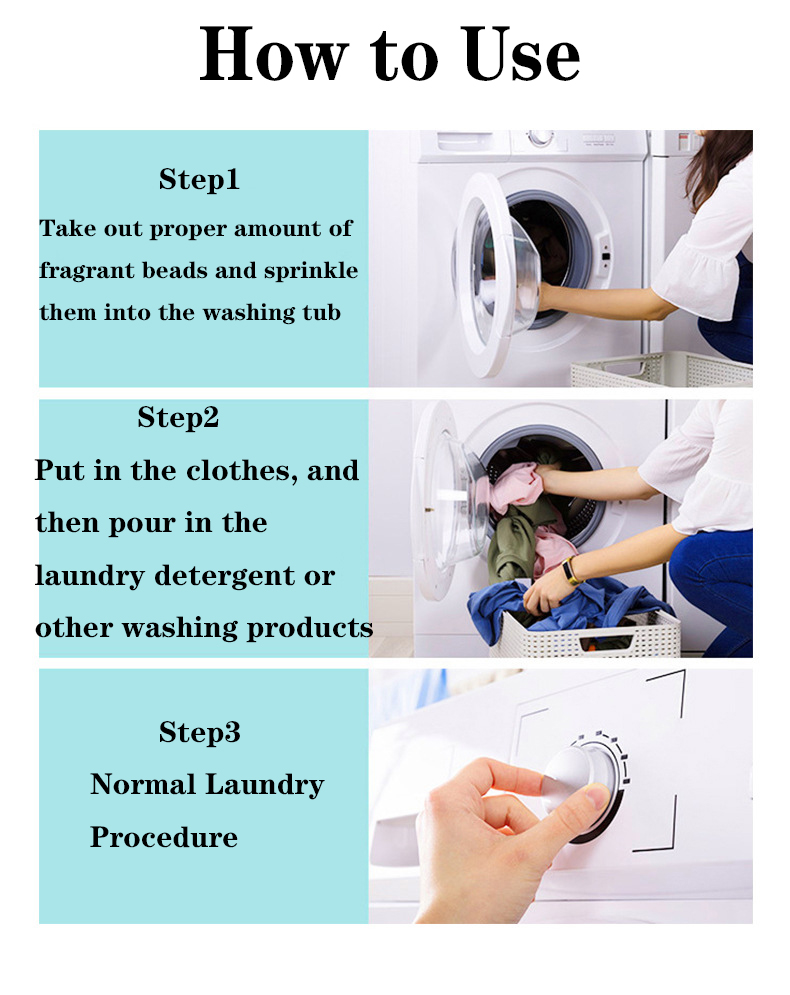 How to Use

Step1
Take out proper amount of fragrant beads and sprinkle them into the washing tub

Step2
Put in the clothes, and then pour in the laundry detergent or other washing products

Step3
Normal Laundry Procedure