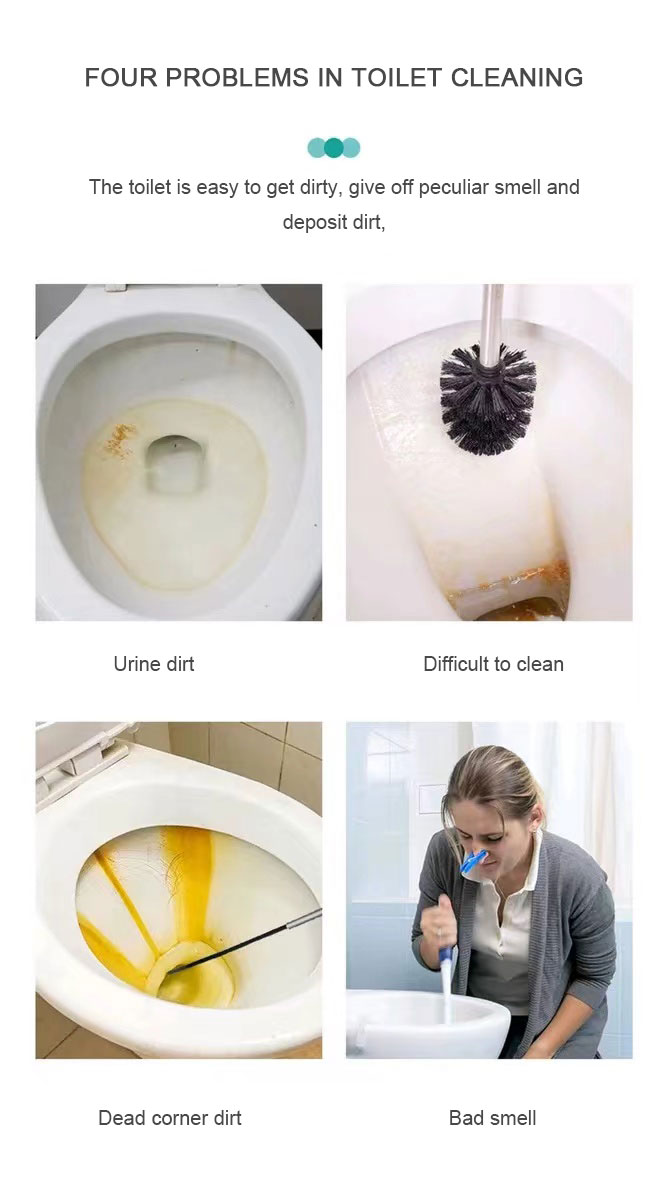 FOUR PROBLEMS IN TOILET CLEANING

The toilet is easy to get dirty, give off peculiar smell and deposit dirt,

Urine dirt

Difficult to clean

Dead corner dirt

Bad smell