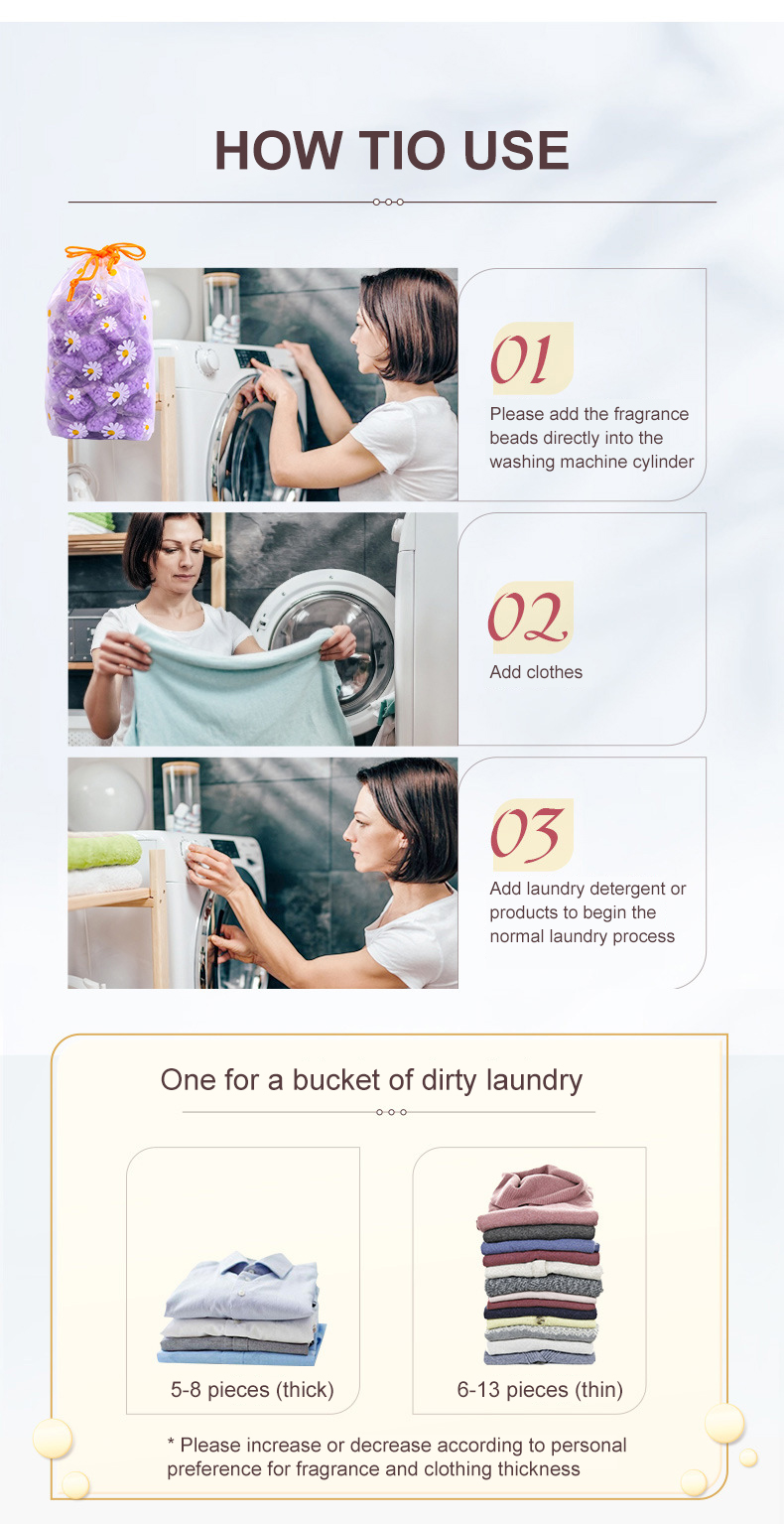 HOW TIO USE

01
Please add the fragrance beads directly into the washing machine cylinder

02
Add clothes

03
Add laundry detergent or products to begin the normal laundry process

One for a bucket of dirty laundry

5-8 pieces (thick)

6-13 pieces (thin)

* Please increase or decrease according to personal preference for fragrance and clothing thickness