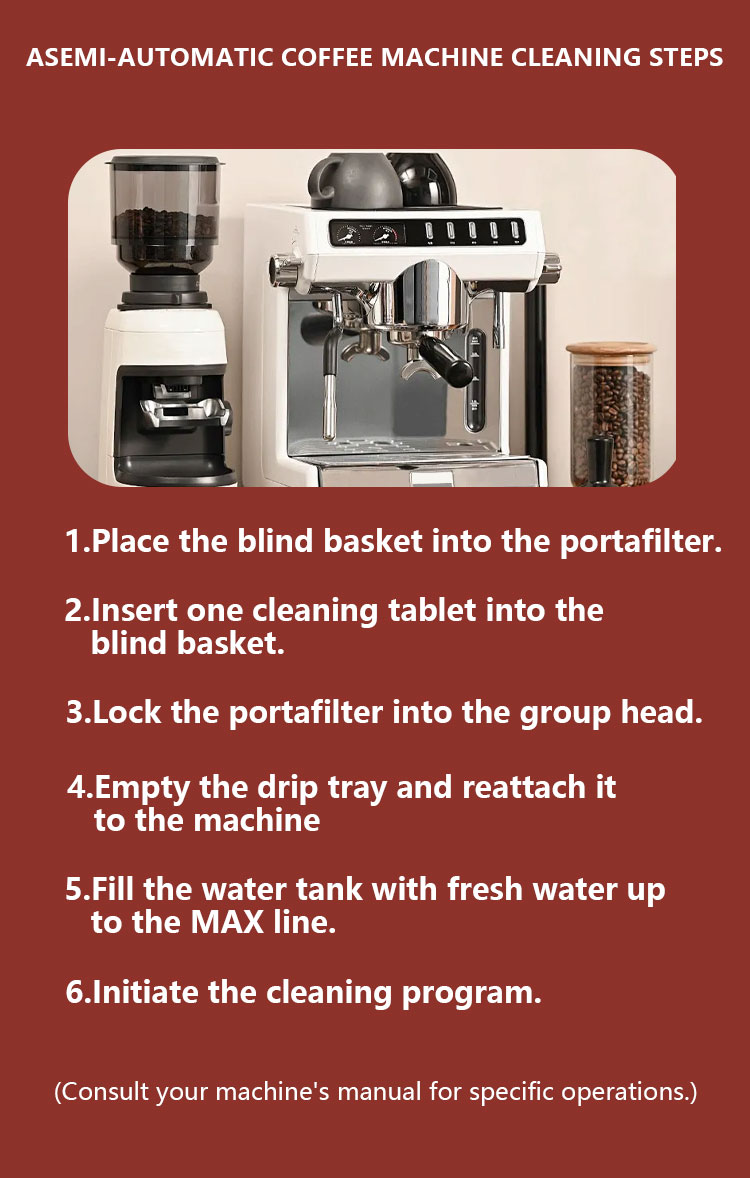 ASEMI-AUTOMATIC COFFEE MACHINE CLEANING STEPS

1.Place the blind basket into the portafilter.

2.Insert one cleaning tablet into the blind basket.

3.Lock the portafilter into the group head.

4.Empty the drip tray and reattach it to the machine

5.Fill the water tank with fresh water up to the MAX line.

6.Initiate the cleaning program.

(Consult your machine's manual for specific operations.)