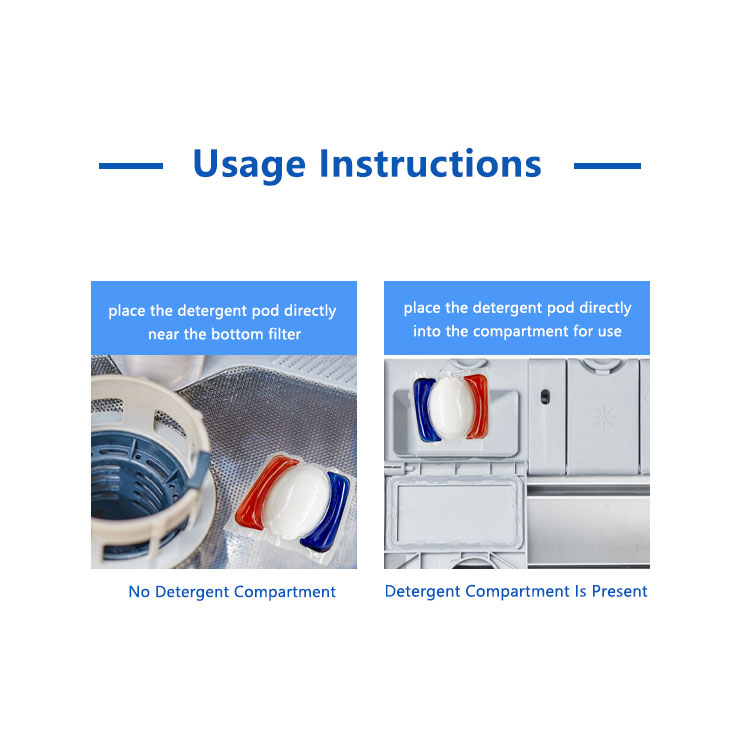 Usage Instructions

place the detergent pod directly near the bottom filter

No Detergent Compartment

place the detergent pod directly into the compartment for use

Detergent Compartment Is Present