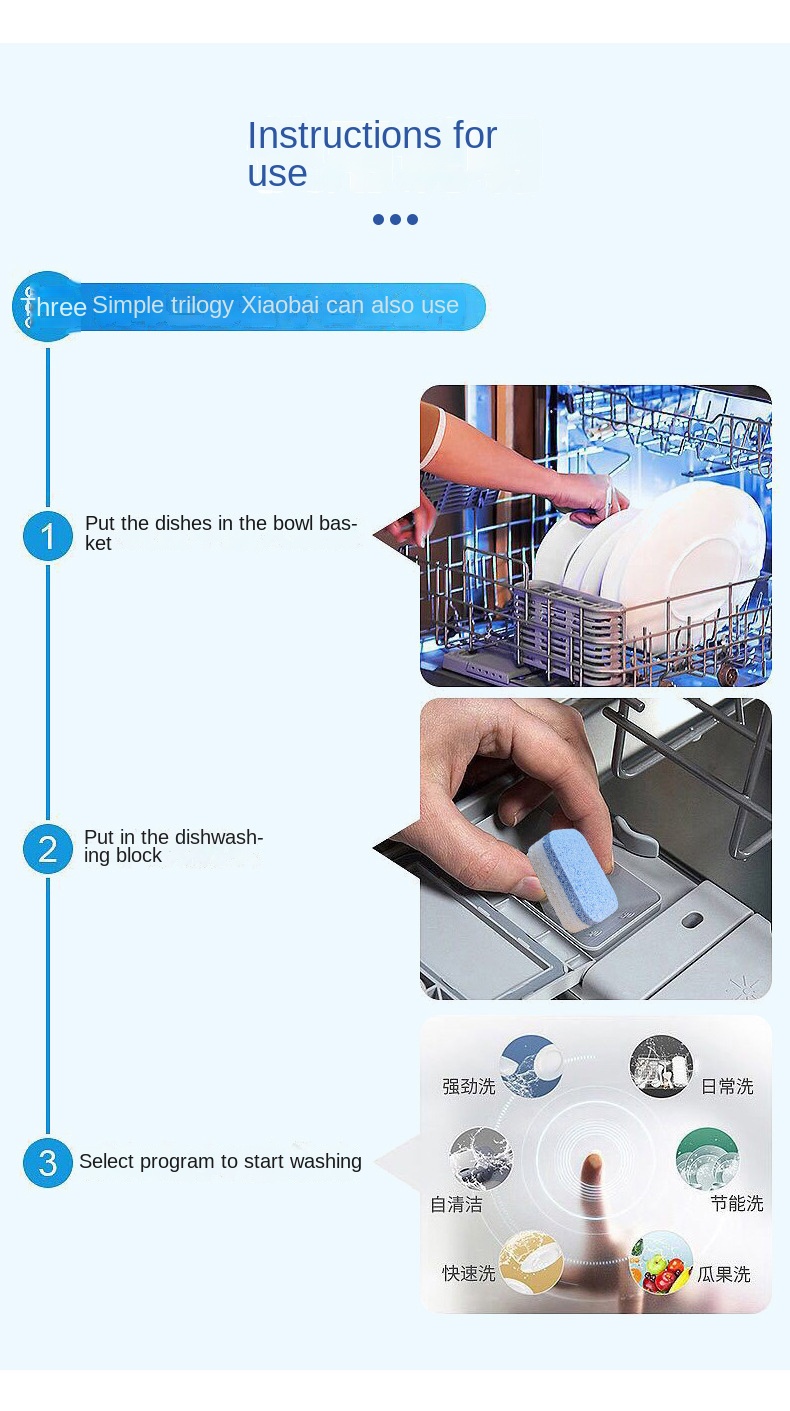 Instructions for use

Three Simple trilogy Xiaobai can also use

1 Put the dishes in the bowl basket

2 Put in the dishwashing block

3 Select program to start washing

强劲洗
日常洗
自清洁
节能洗
快速洗
瓜果洗