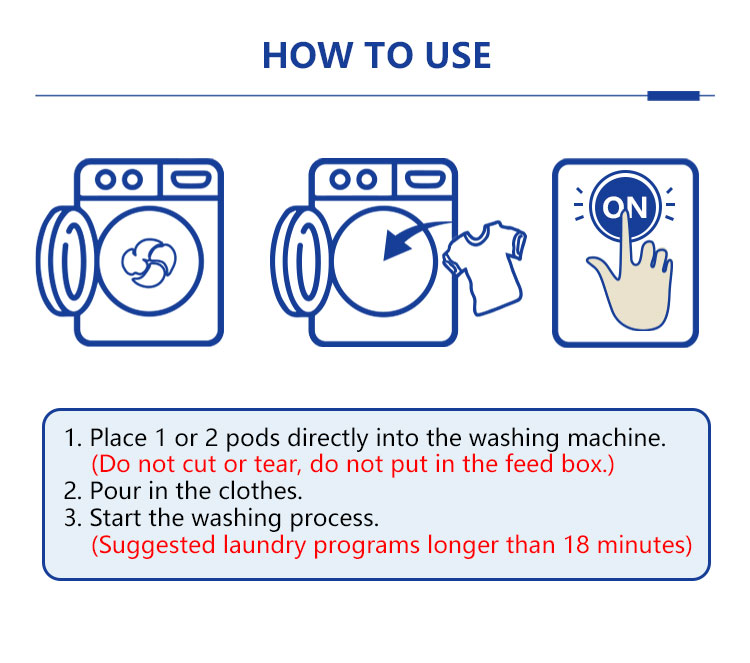 HOW TO USE

ON

1. Place 1 or 2 pods directly into the washing machine.
(Do not cut or tear, do not put in the feed box.)
2. Pour in the clothes.
3. Start the washing process.
(Suggested laundry programs longer than 18 minutes)