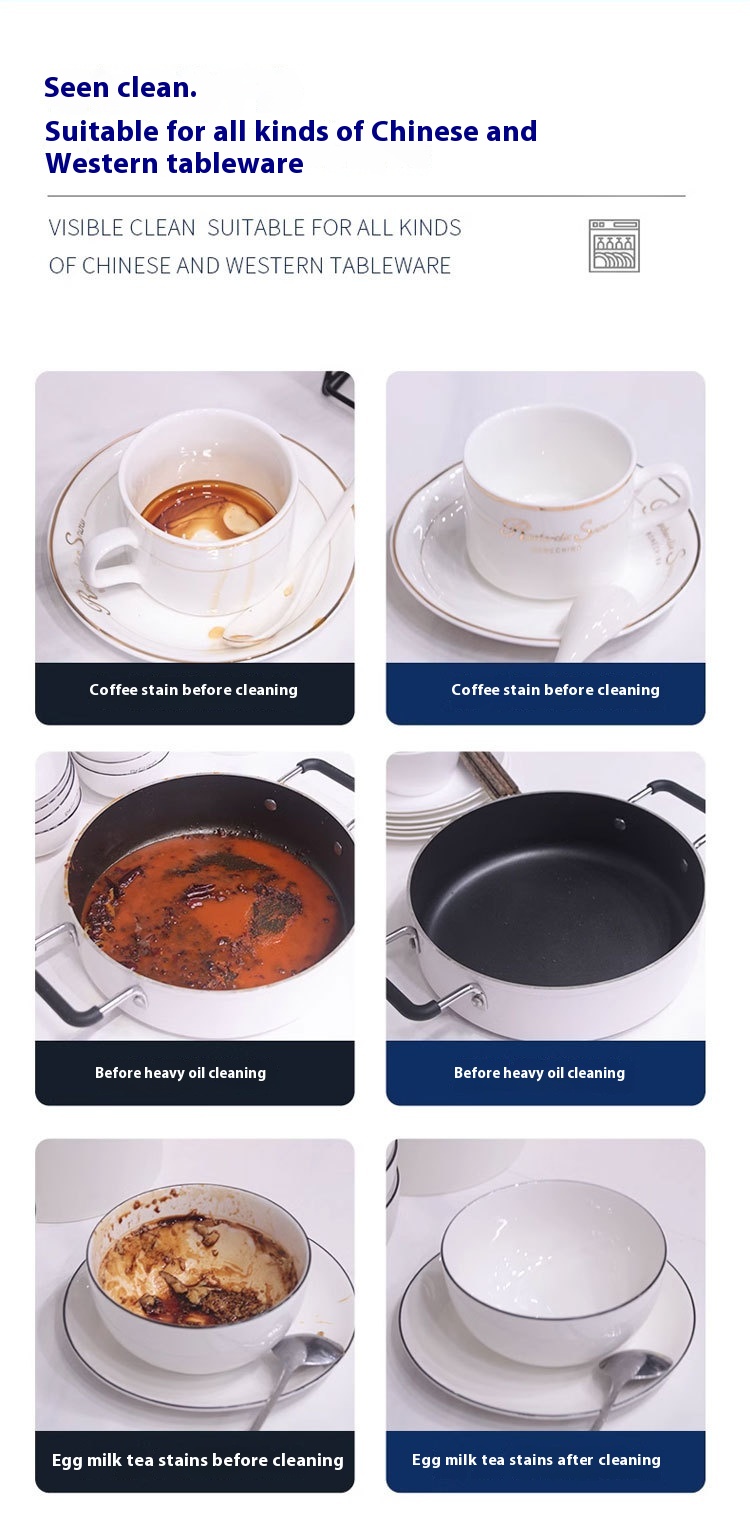 Seen clean.
Suitable for all kinds of Chinese and Western tableware

VISIBLE CLEAN SUITABLE FOR ALL KINDS OF CHINESE AND WESTERN TABLEWARE

Coffee stain before cleaning

Coffee stain before cleaning

Before heavy oil cleaning

Before heavy oil cleaning

Egg milk tea stains before cleaning

Egg milk tea stains after cleaning