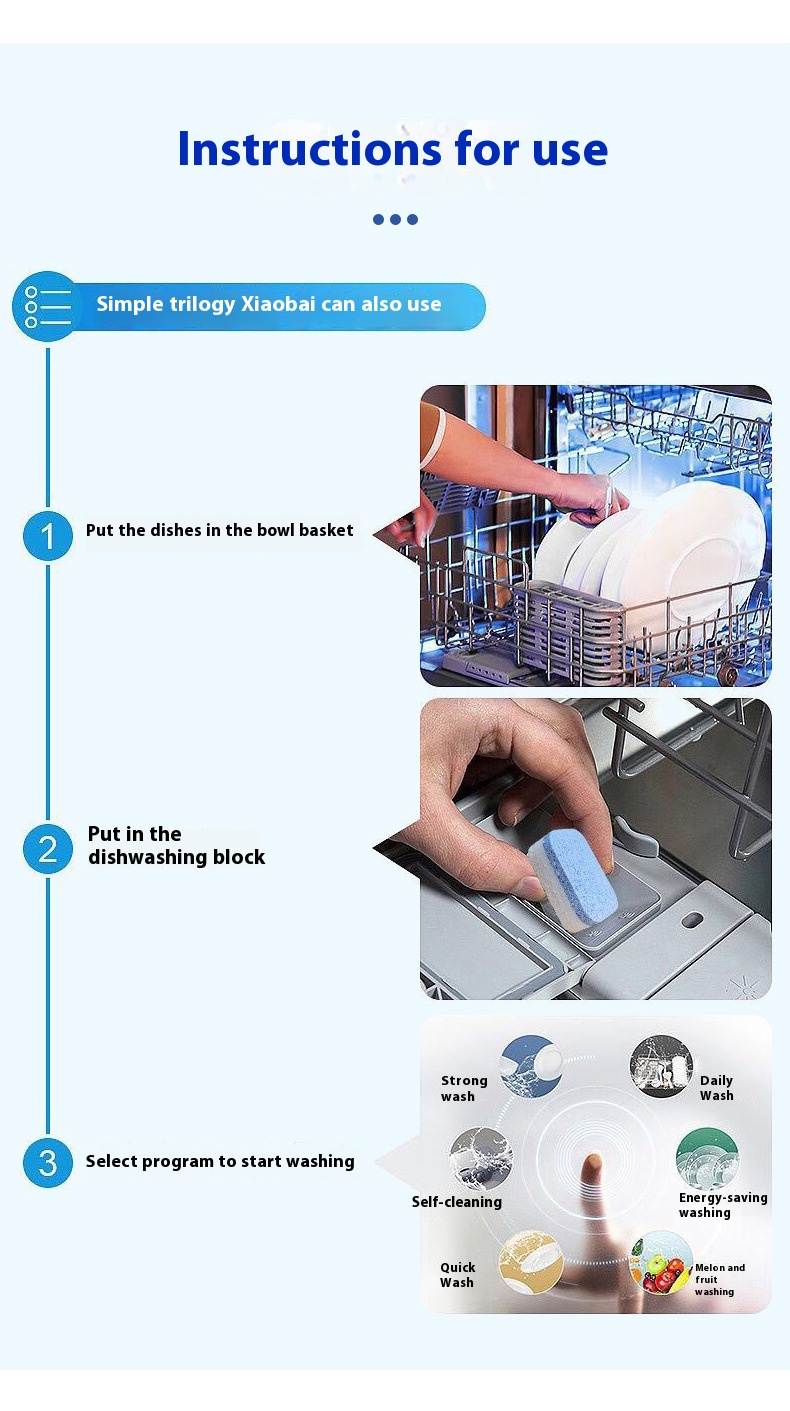 Instructions for use

Simple trilogy Xiaobai can also use

1 Put the dishes in the bowl basket

2 Put in the dishwashing block

3 Select program to start washing

Strong wash

Daily Wash

Self-cleaning

Energy-saving washing

Quick Wash

Melon and fruit washing