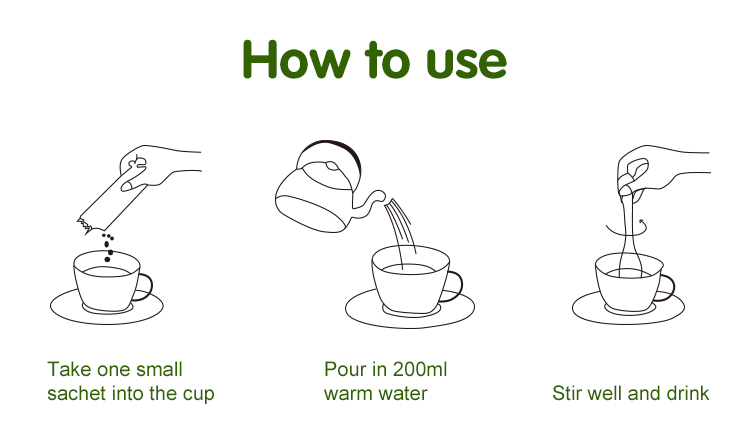 How to use

Take one small sachet into the cup

Pour in 200ml warm water

Stir well and drink