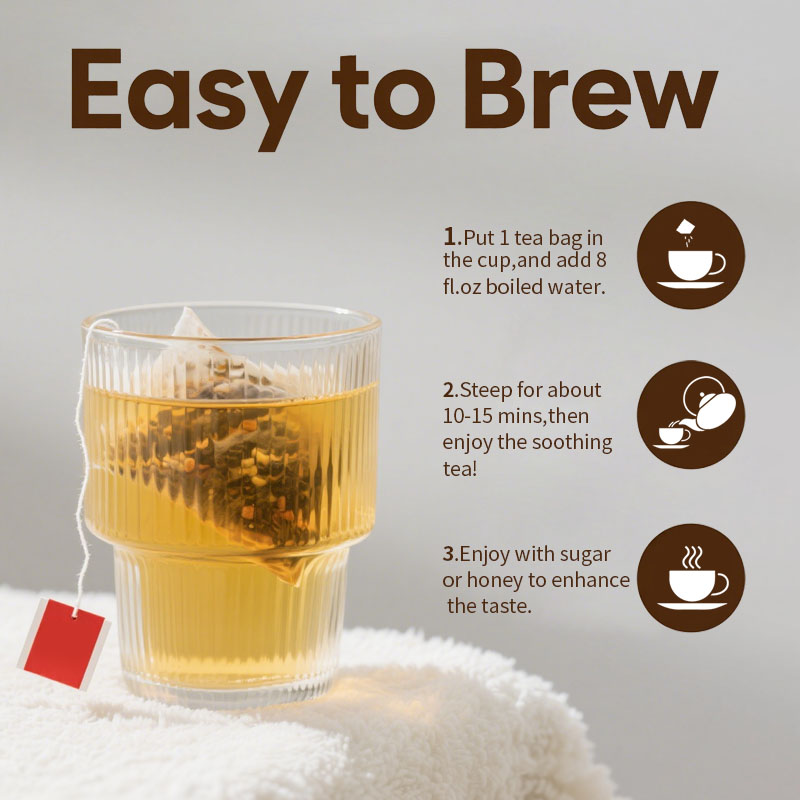 Easy to Brew

1.Put 1 tea bag in the cup,and add 8 fl.oz boiled water.

2.Steep for about 10-15 mins,then enjoy the soothing tea!

3.Enjoy with sugar or honey to enhance the taste.