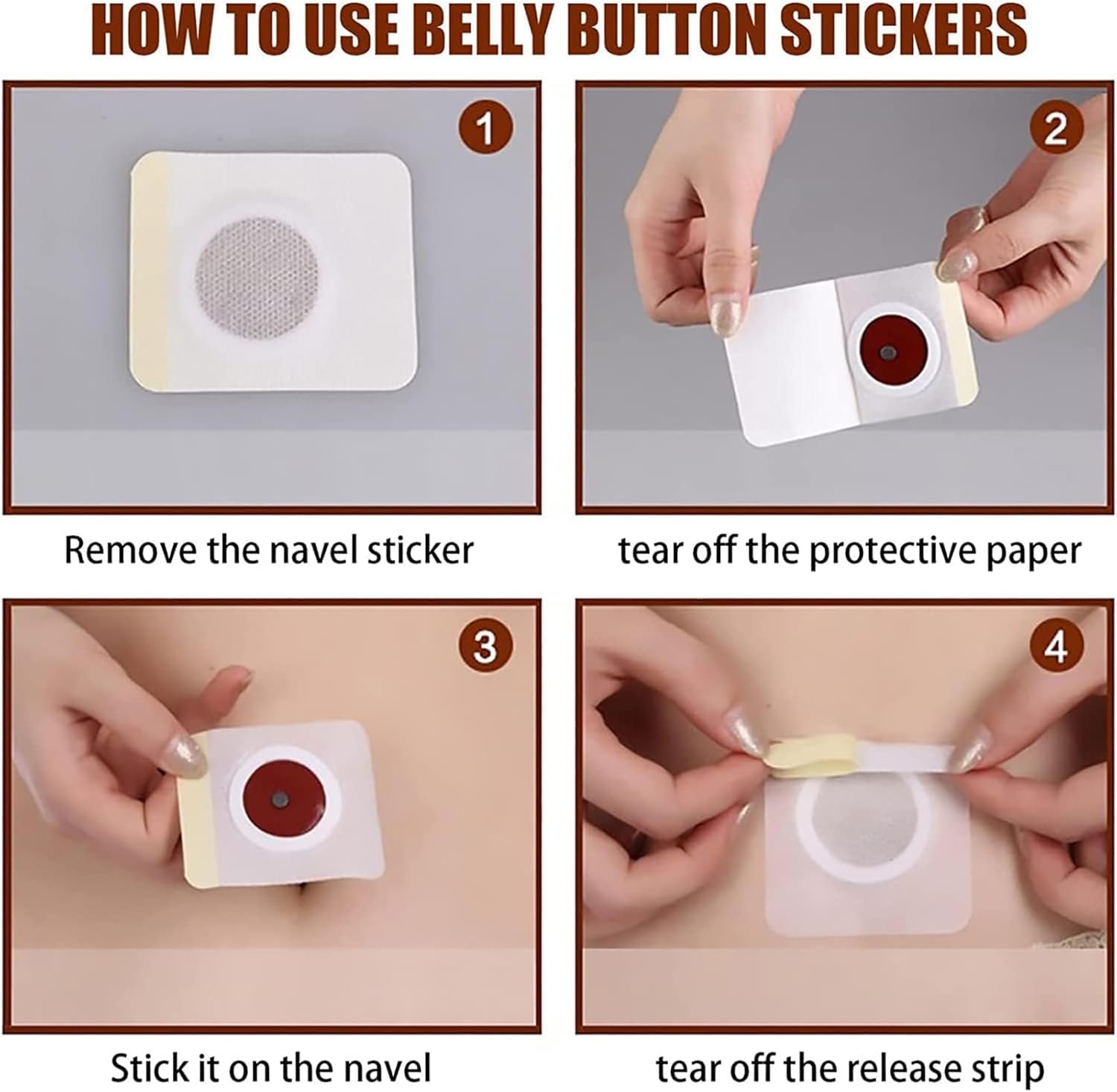 HOW TO USE BELLY BUTTON STICKERS

1

Remove the navel sticker

2

tear off the protective paper

3

Stick it on the navel

4

tear off the release strip