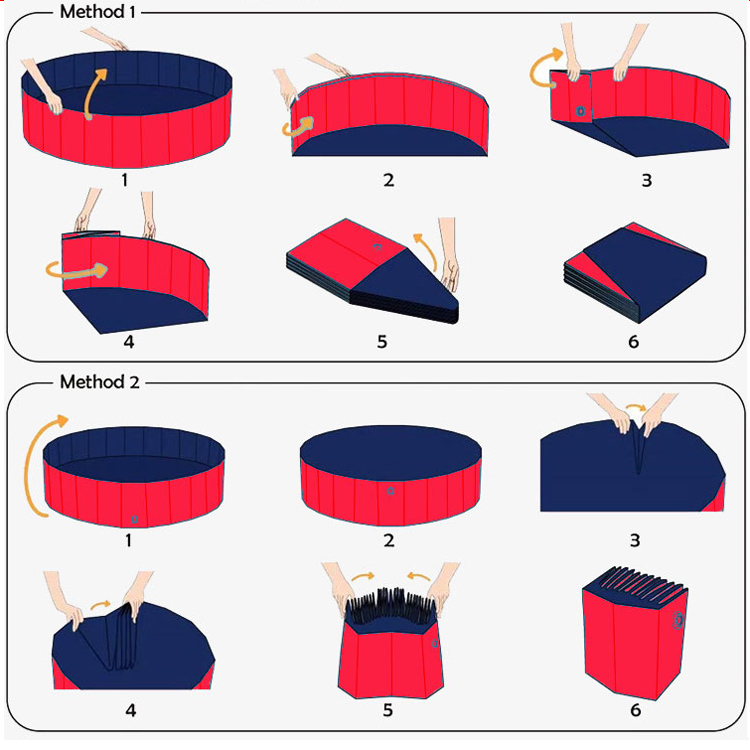 Method 1

1

2

3

4

5

6

Method 2

1

2

3

4

5

6