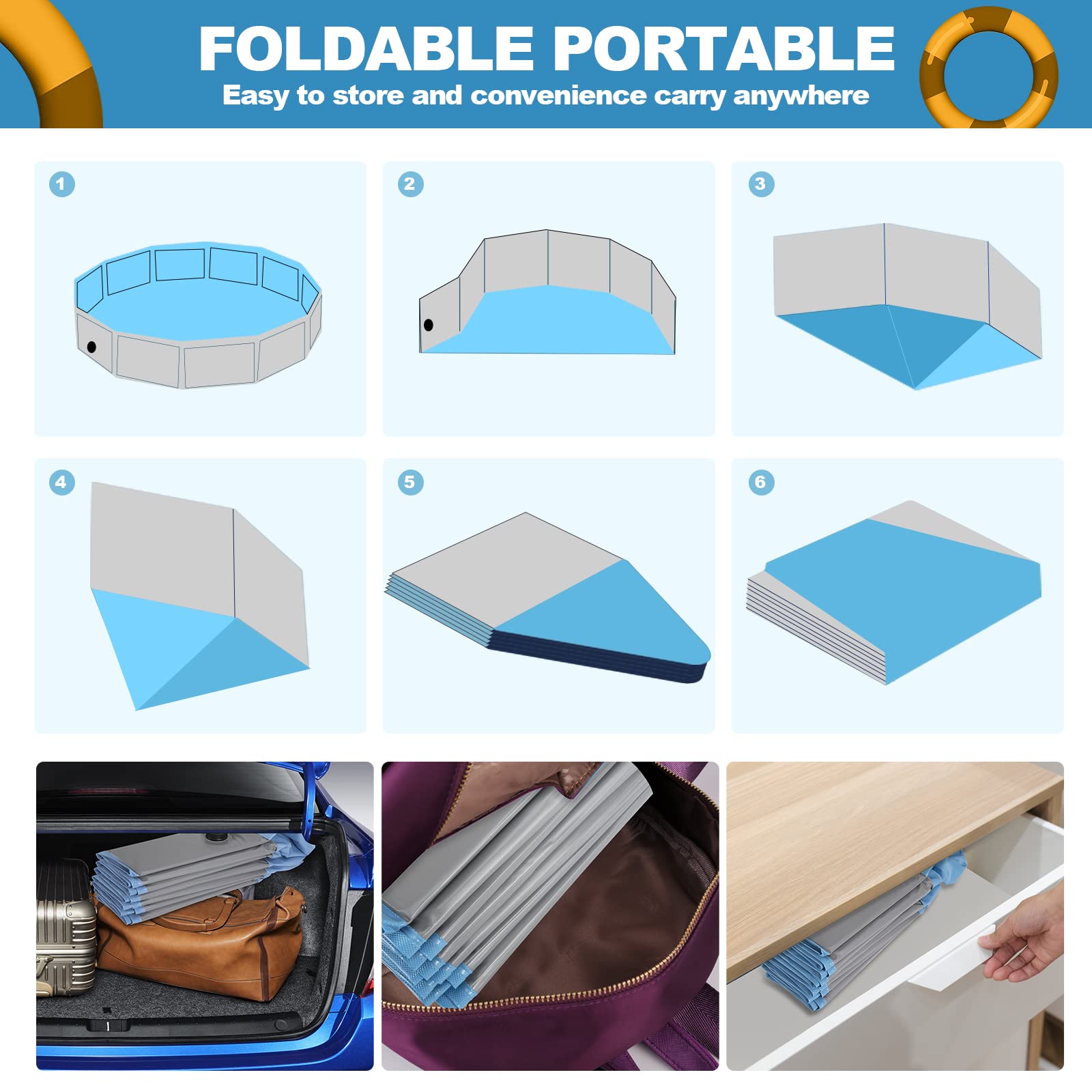 FOLDABLE PORTABLE
Easy to store and convenience carry anywhere

1

2

3

4

5

6