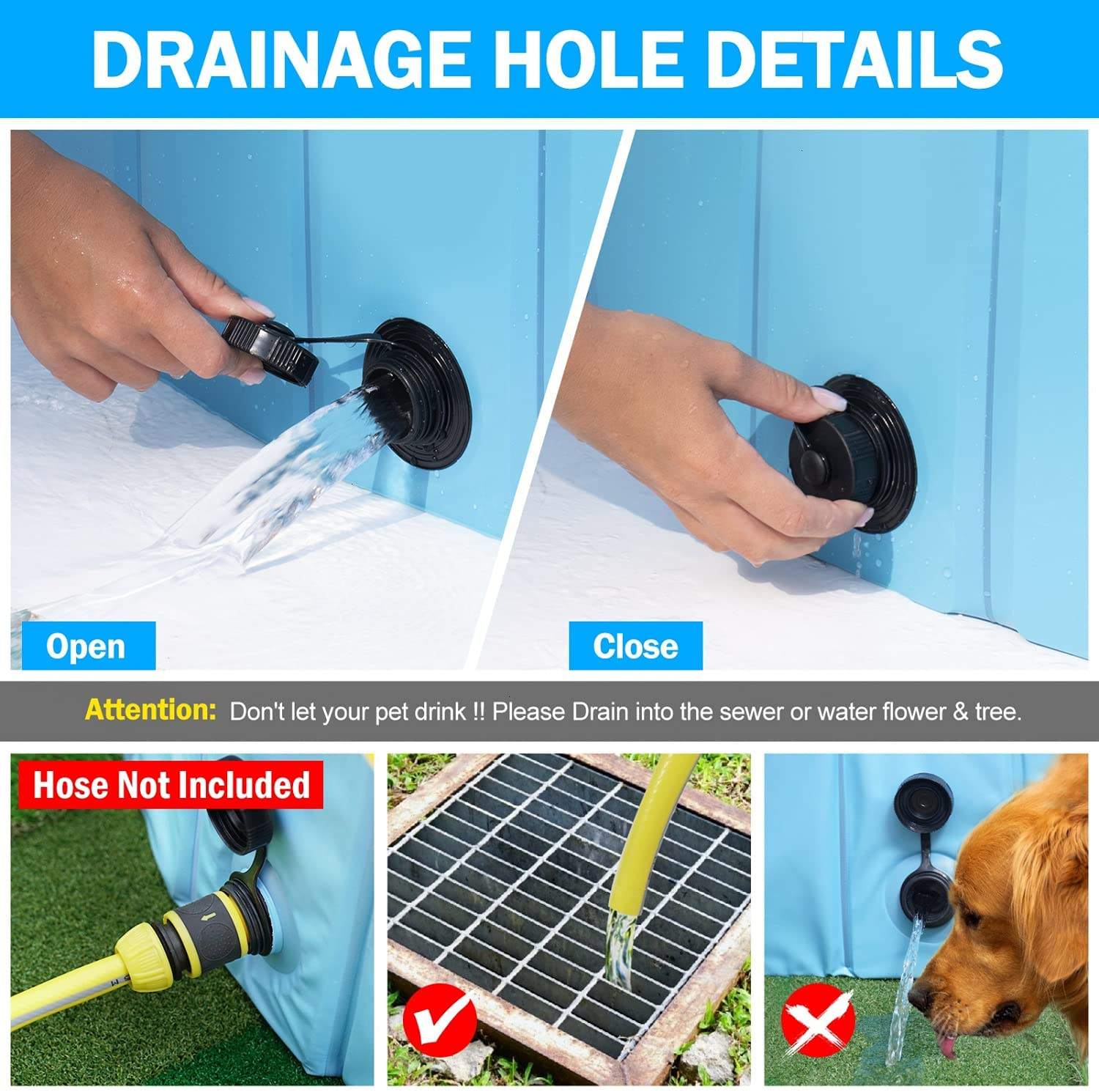 DRAINAGE HOLE DETAILS

Open

Close

Attention: Don't let your pet drink !! Please Drain into the sewer or water flower & tree.

Hose Not Included