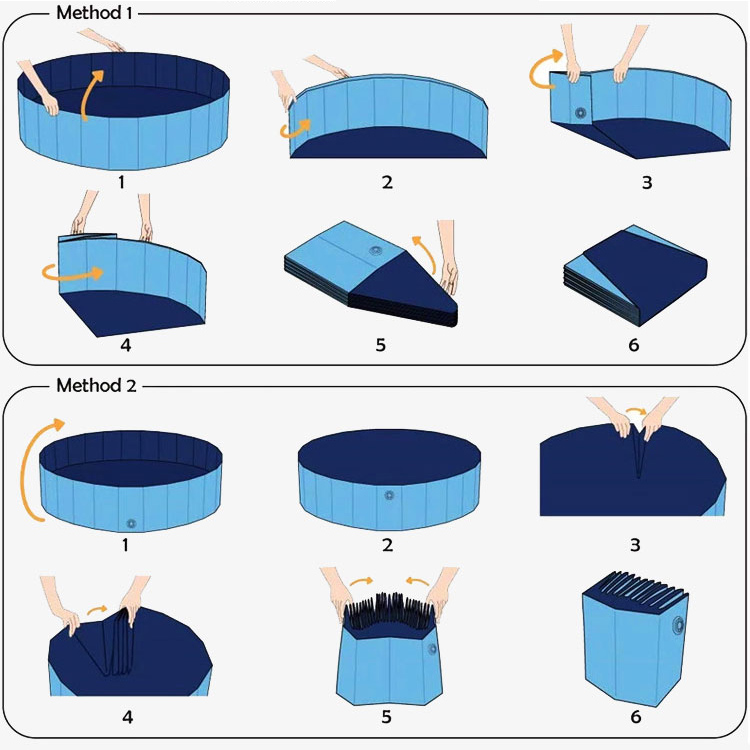 Method 1

1

2

3

4

5

6

Method 2

1

2

3

4

5

6