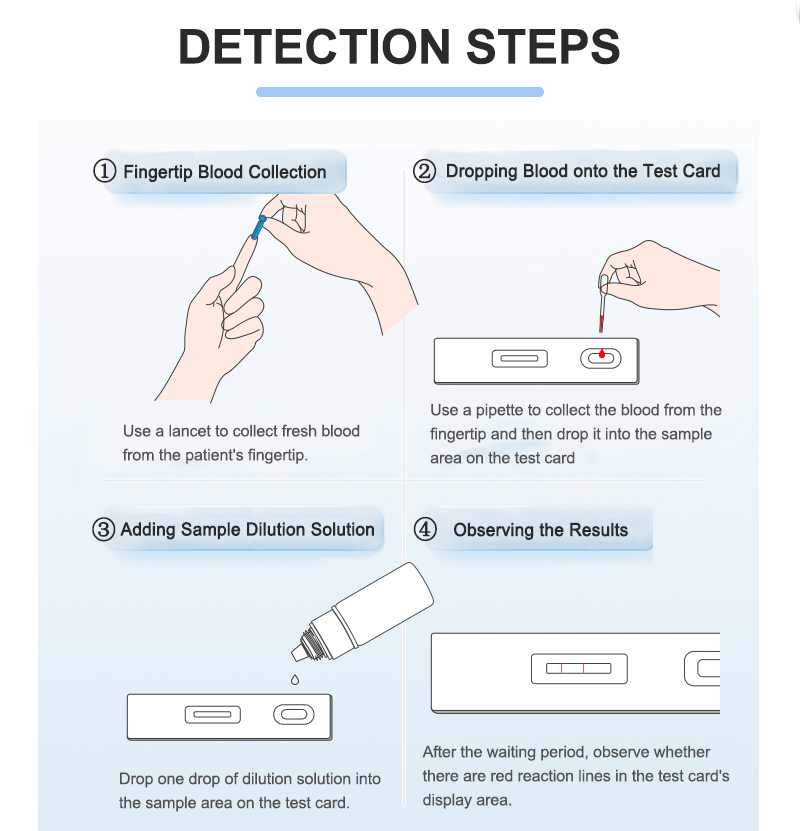 DETECTION STEPS

① Fingertip Blood Collection

Use a lancet to collect fresh blood from the patient's fingertip.

② Dropping Blood onto the Test Card

Use a pipette to collect the blood from the fingertip and then drop it into the sample area on the test card

③ Adding Sample Dilution Solution

Drop one drop of dilution solution into the sample area on the test card.

④ Observing the Results

After the waiting period, observe whether there are red reaction lines in the test card's display area.