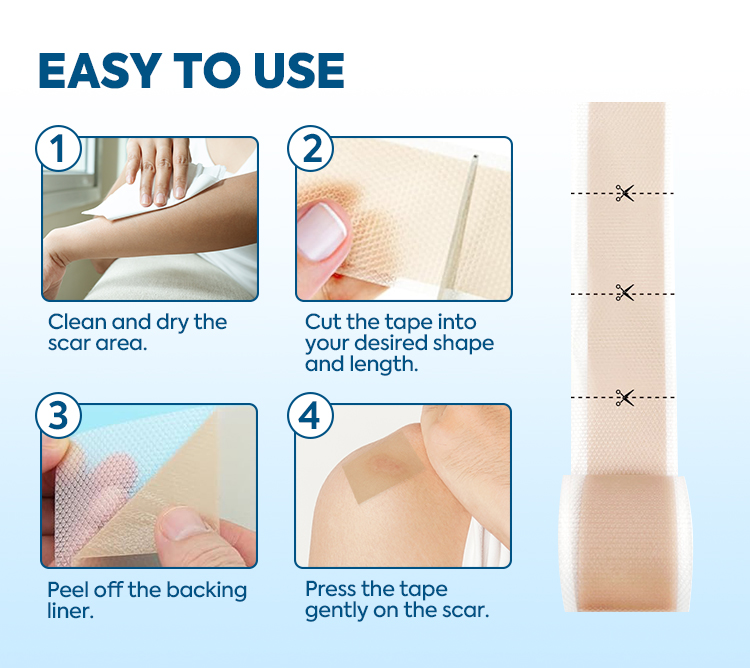 EASY TO USE

1

Clean and dry the scar area.

2

Cut the tape into your desired shape and length.

3

Peel off the backing liner.

4

Press the tape gently on the scar.