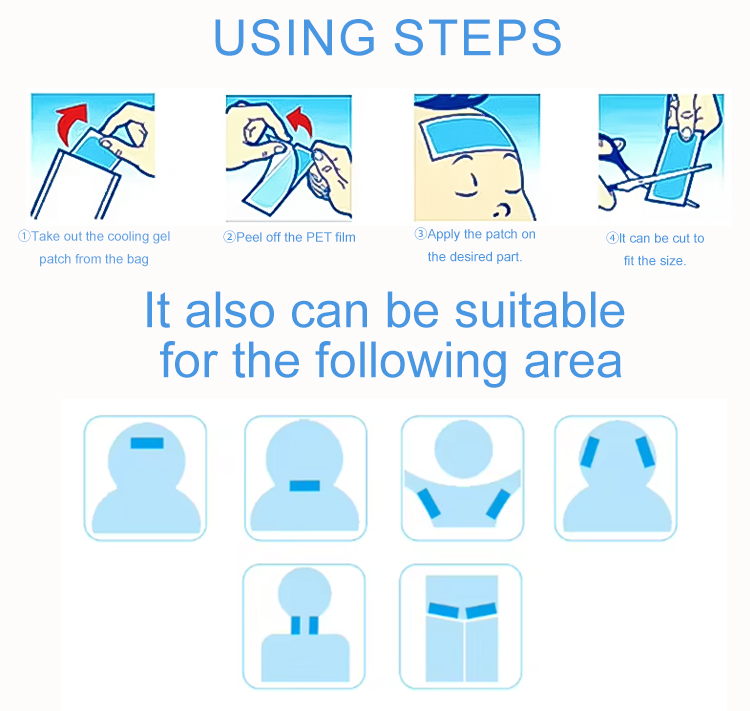 USING STEPS

①Take out the cooling gel patch from the bag

②Peel off the PET film

③Apply the patch on the desired part.

④It can be cut to fit the size.

It also can be suitable for the following area