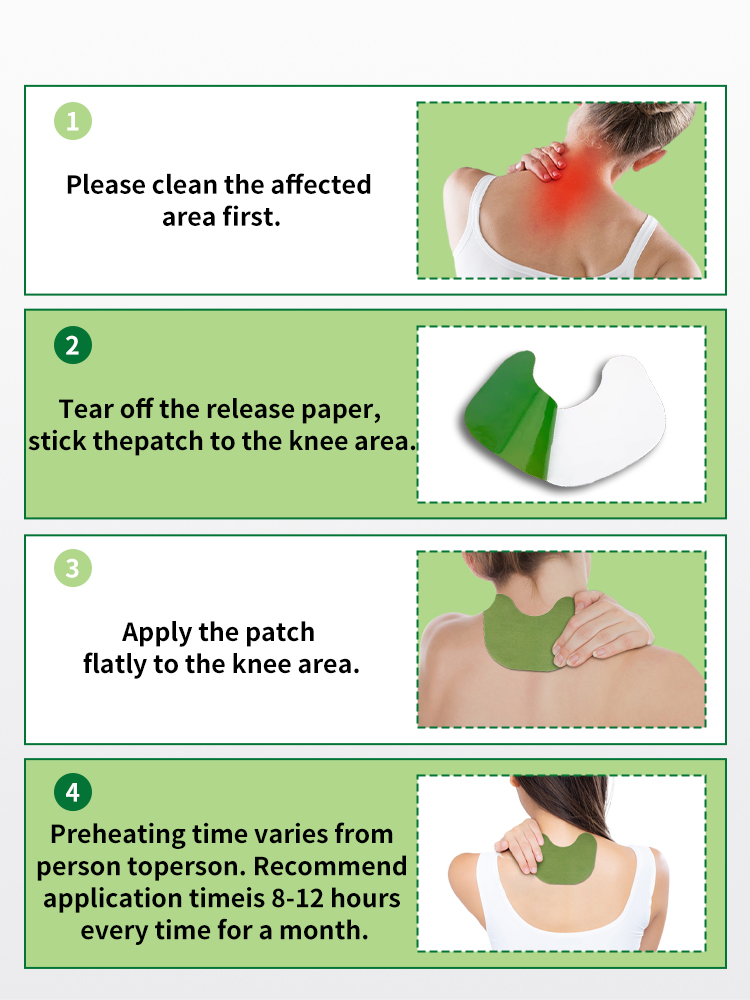 1

Please clean the affected area first.

2

Tear off the release paper, stick thepatch to the knee area.

3

Apply the patch flatly to the knee area.

4

Preheating time varies from person toperson. Recommend application timeis 8-12 hours every time for a month.