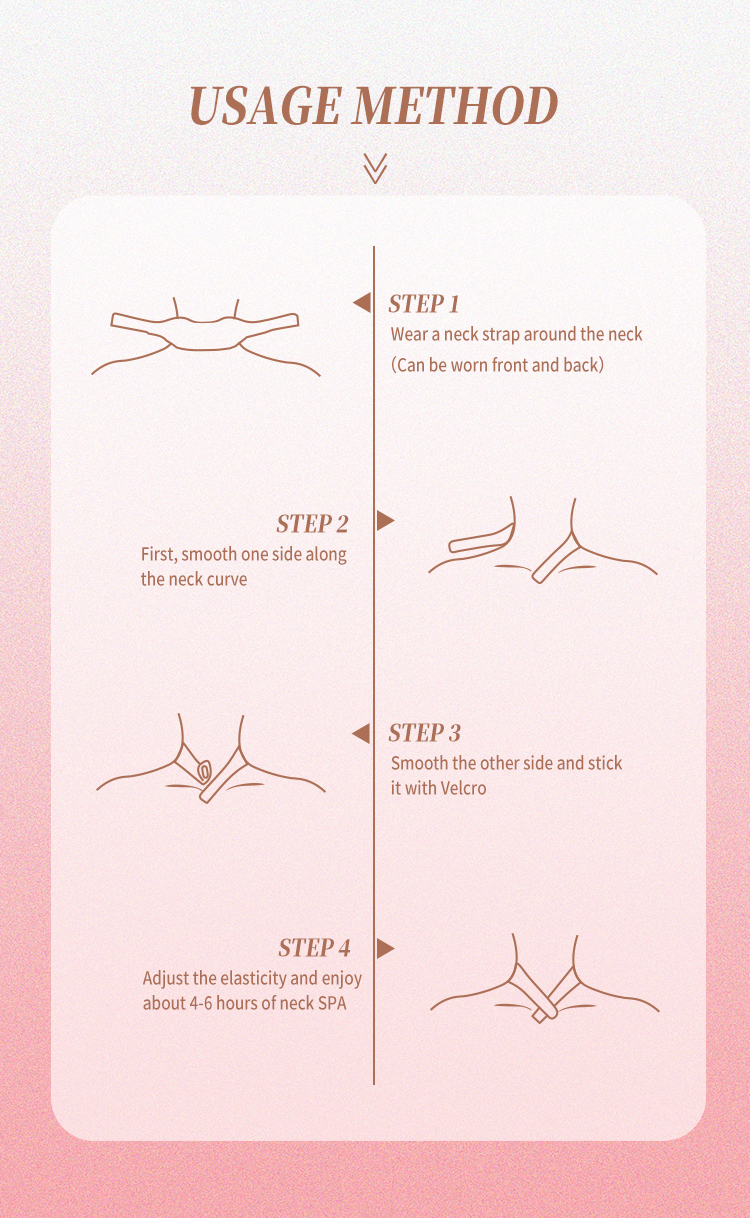 USAGE METHOD

STEP 1
Wear a neck strap around the neck
(Can be worn front and back)

STEP 2
First, smooth one side along the neck curve

STEP 3
Smooth the other side and stick it with Velcro

STEP 4
Adjust the elasticity and enjoy about 4-6 hours of neck SPA