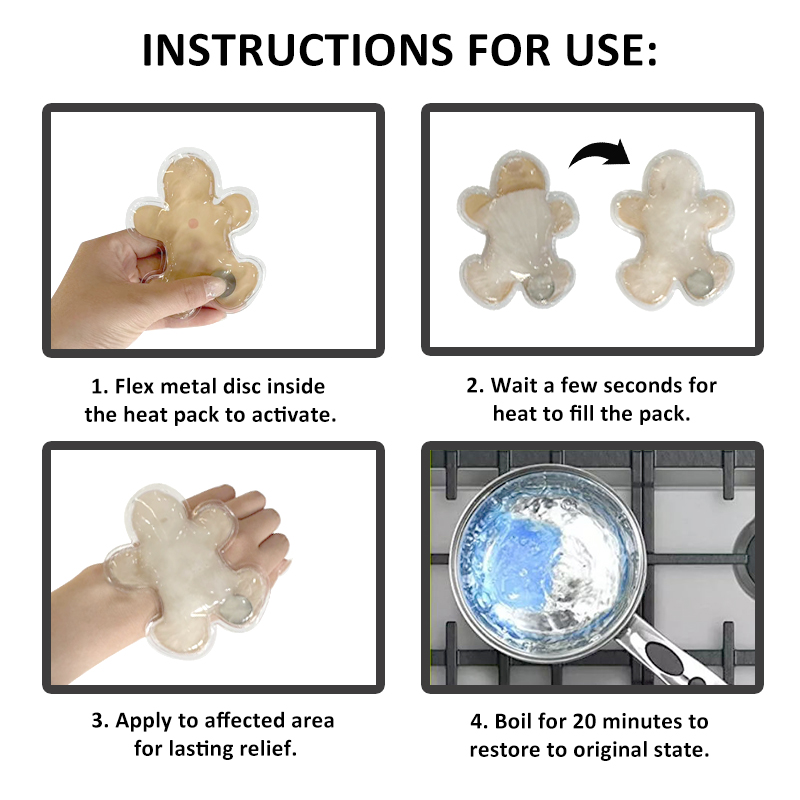 INSTRUCTIONS FOR USE:

1. Flex metal disc inside the heat pack to activate.

2. Wait a few seconds for heat to fill the pack.

3. Apply to affected area for lasting relief.

4. Boil for 20 minutes to restore to original state.