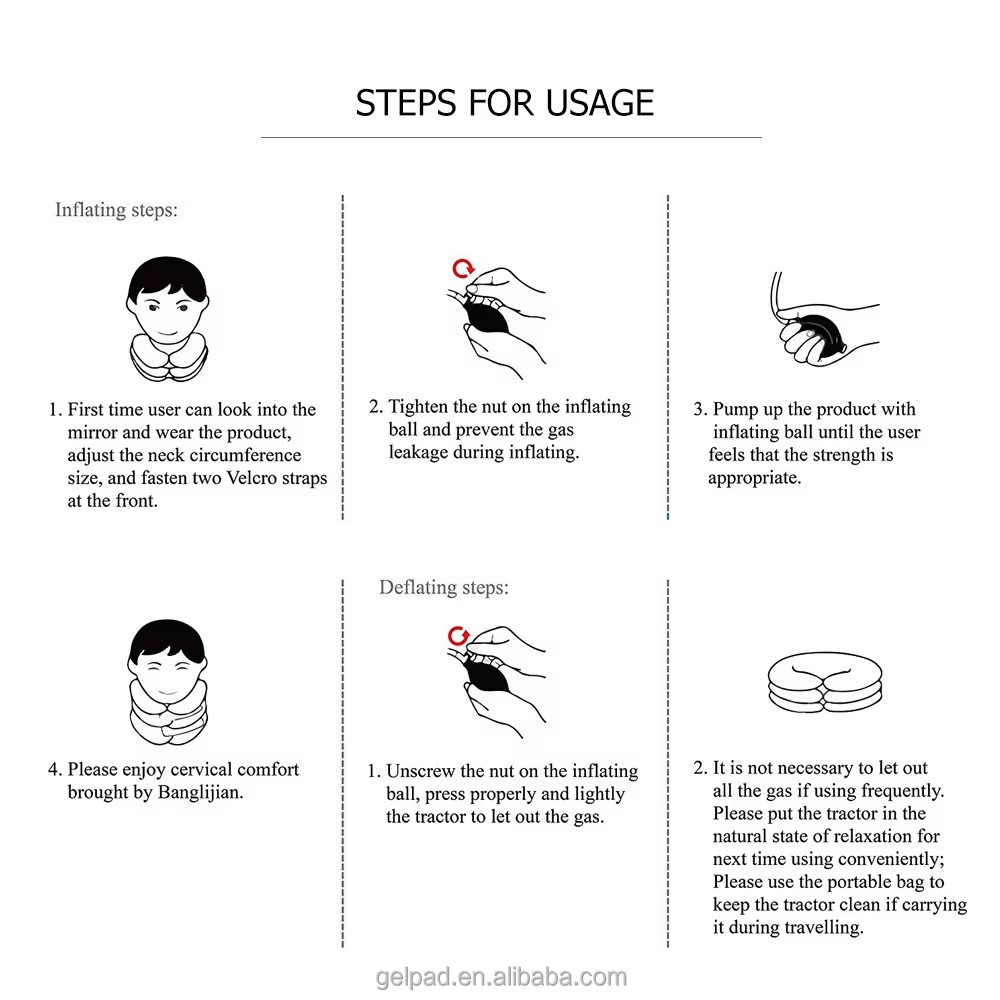 STEPS FOR USAGE

Inflating steps:

1. First time user can look into the mirror and wear the product, adjust the neck circumference size, and fasten two Velcro straps at the front.

2. Tighten the nut on the inflating ball and prevent the gas leakage during inflating.

3. Pump up the product with inflating ball until the user feels that the strength is appropriate.

4. Please enjoy cervical comfort brought by Banglijian.

Deflating steps:

1. Unscrew the nut on the inflating ball, press properly and lightly the tractor to let out the gas.

2. It is not necessary to let out all the gas if using frequently. Please put the tractor in the natural state of relaxation for next time using conveniently; Please use the portable bag to keep the tractor clean if carrying it during travelling.

gelpad.en.alibaba.com