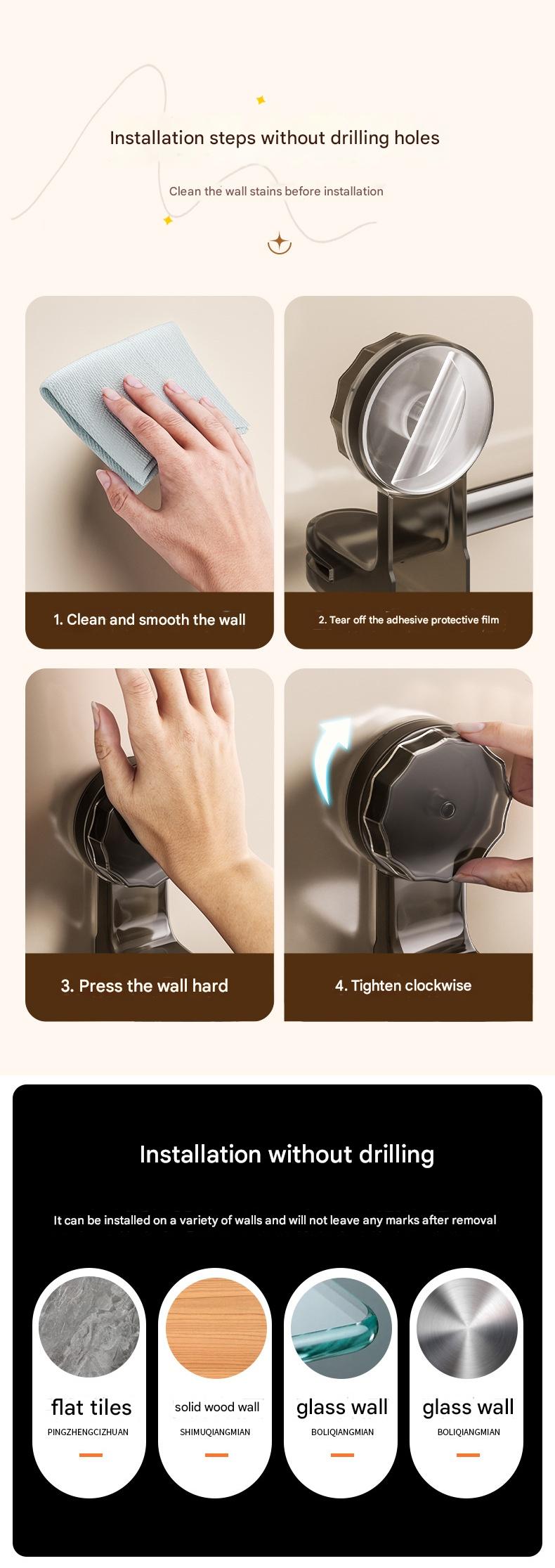 Installation steps without drilling holes

Clean the wall stains before installation

1. Clean and smooth the wall

2. Tear off the adhesive protective film

3. Press the wall hard

4. Tighten clockwise

Installation without drilling

It can be installed on a variety of walls and will not leave any marks after removal

flat tiles
PINGZHENGCIZHUAN

solid wood wall
SHIMUQIANGMIAN

glass wall
BOLIQIANGMIAN

glass wall
BOLIQIANGMIAN