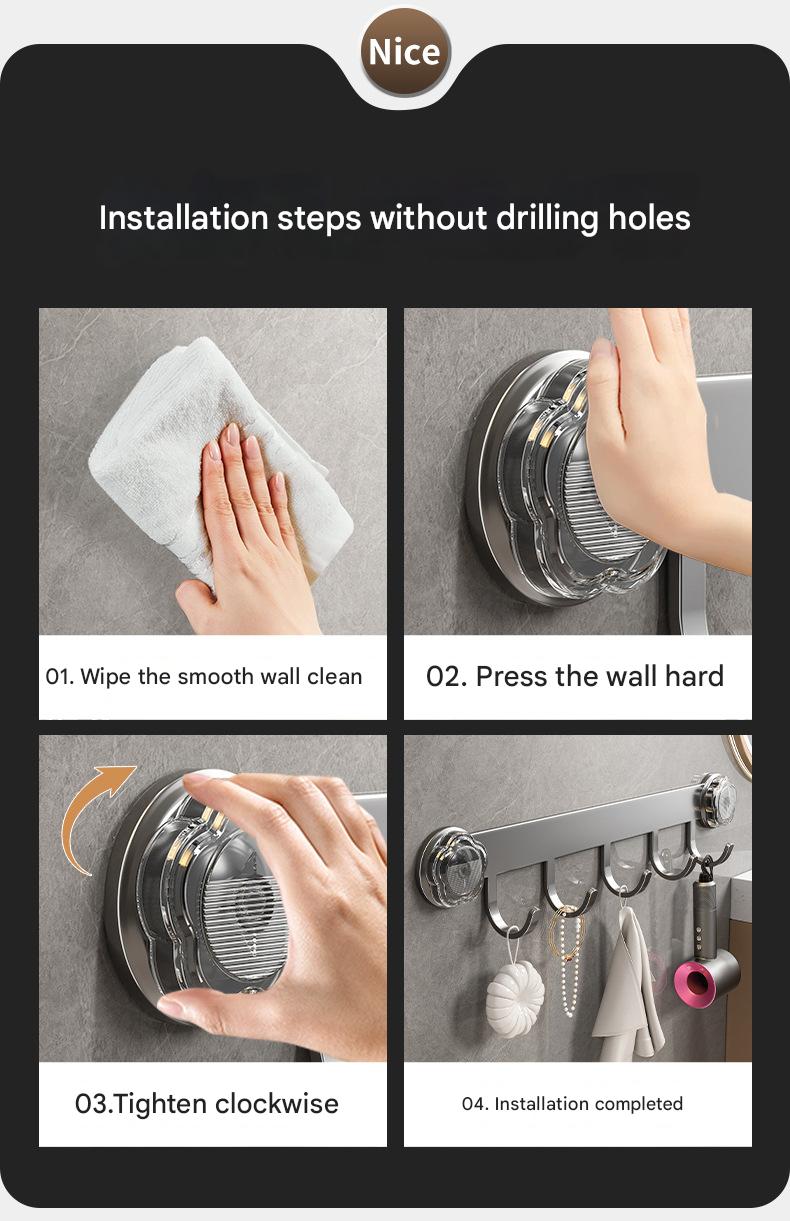 Nice

Installation steps without drilling holes

01. Wipe the smooth wall clean

02. Press the wall hard

03.Tighten clockwise

04. Installation completed