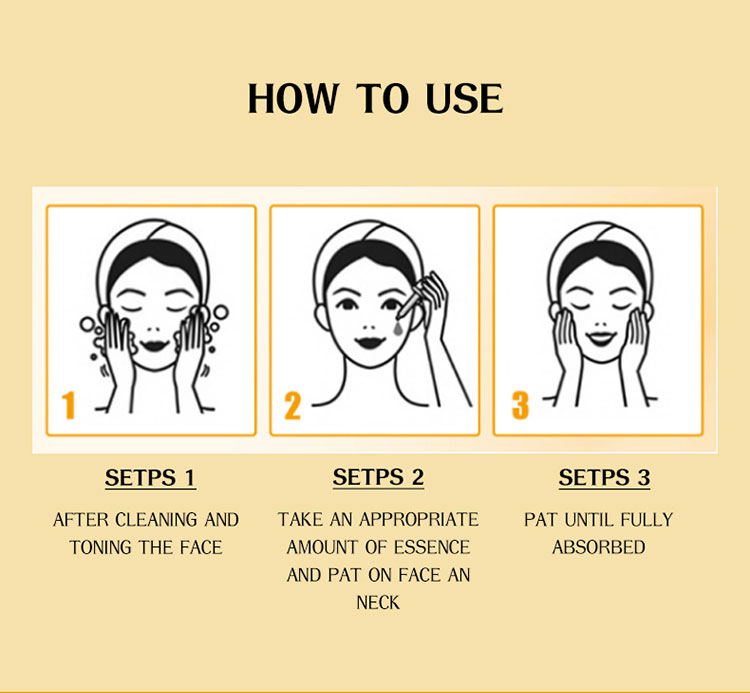 HOW TO USE

1

2

3

SETPS 1

AFTER CLEANING AND TONING THE FACE

SETPS 2

TAKE AN APPROPRIATE AMOUNT OF ESSENCE AND PAT ON FACE AN NECK

SETPS 3

PAT UNTIL FULLY ABSORBED