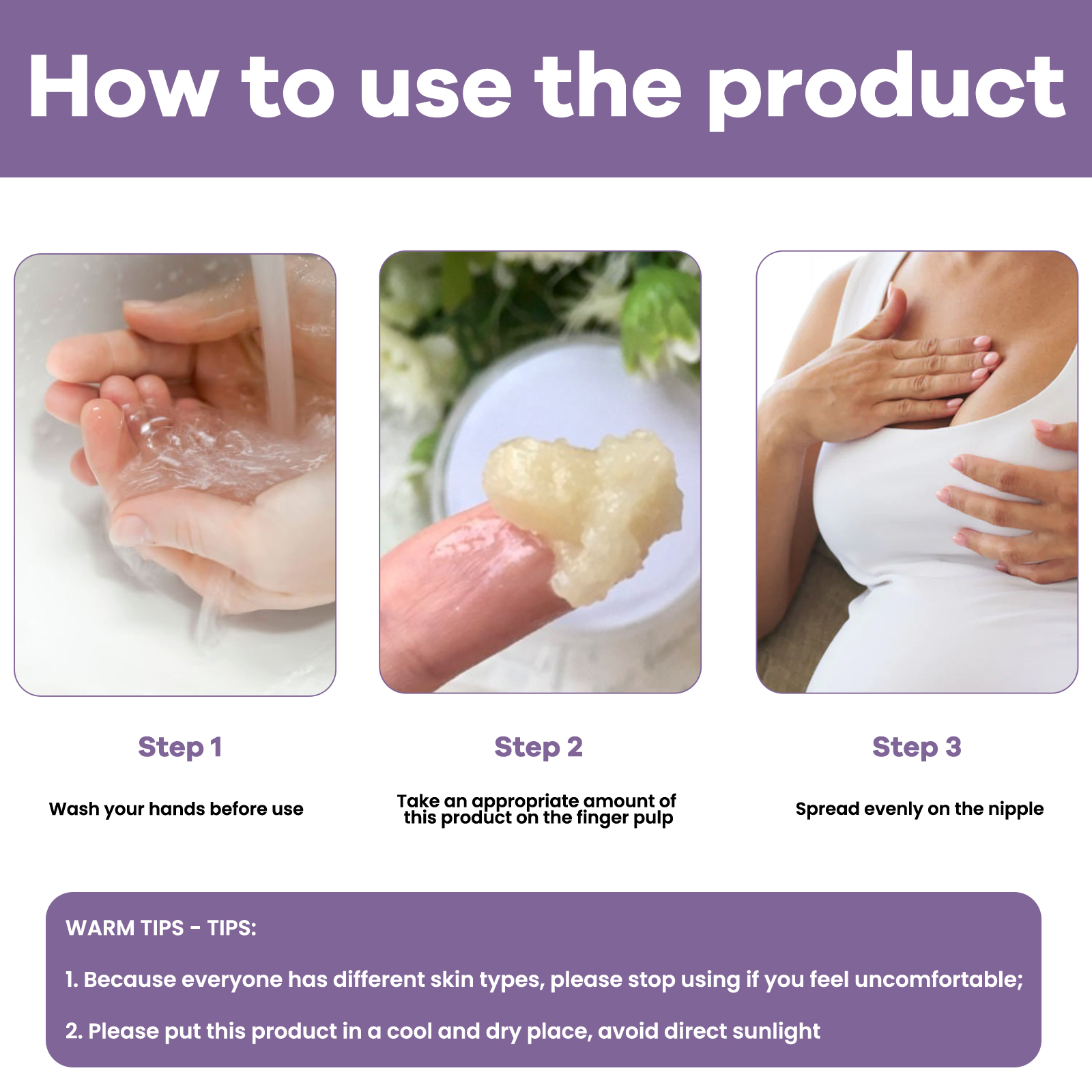 How to use the product

Step 1

Wash your hands before use

Step 2

Take an appropriate amount of this product on the finger pulp

Step 3

Spread evenly on the nipple

WARM TIPS - TIPS:

1. Because everyone has different skin types, please stop using if you feel uncomfortable;

2. Please put this product in a cool and dry place, avoid direct sunlight