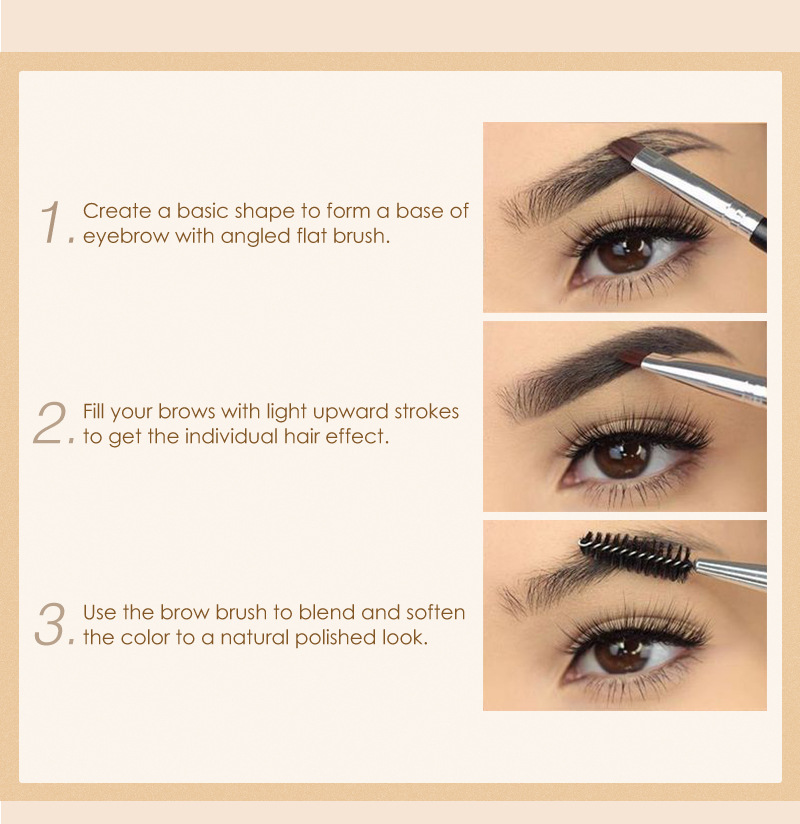 1. Create a basic shape to form a base of eyebrow with angled flat brush.

2. Fill your brows with light upward strokes to get the individual hair effect.

3. Use the brow brush to blend and soften the color to a natural polished look.