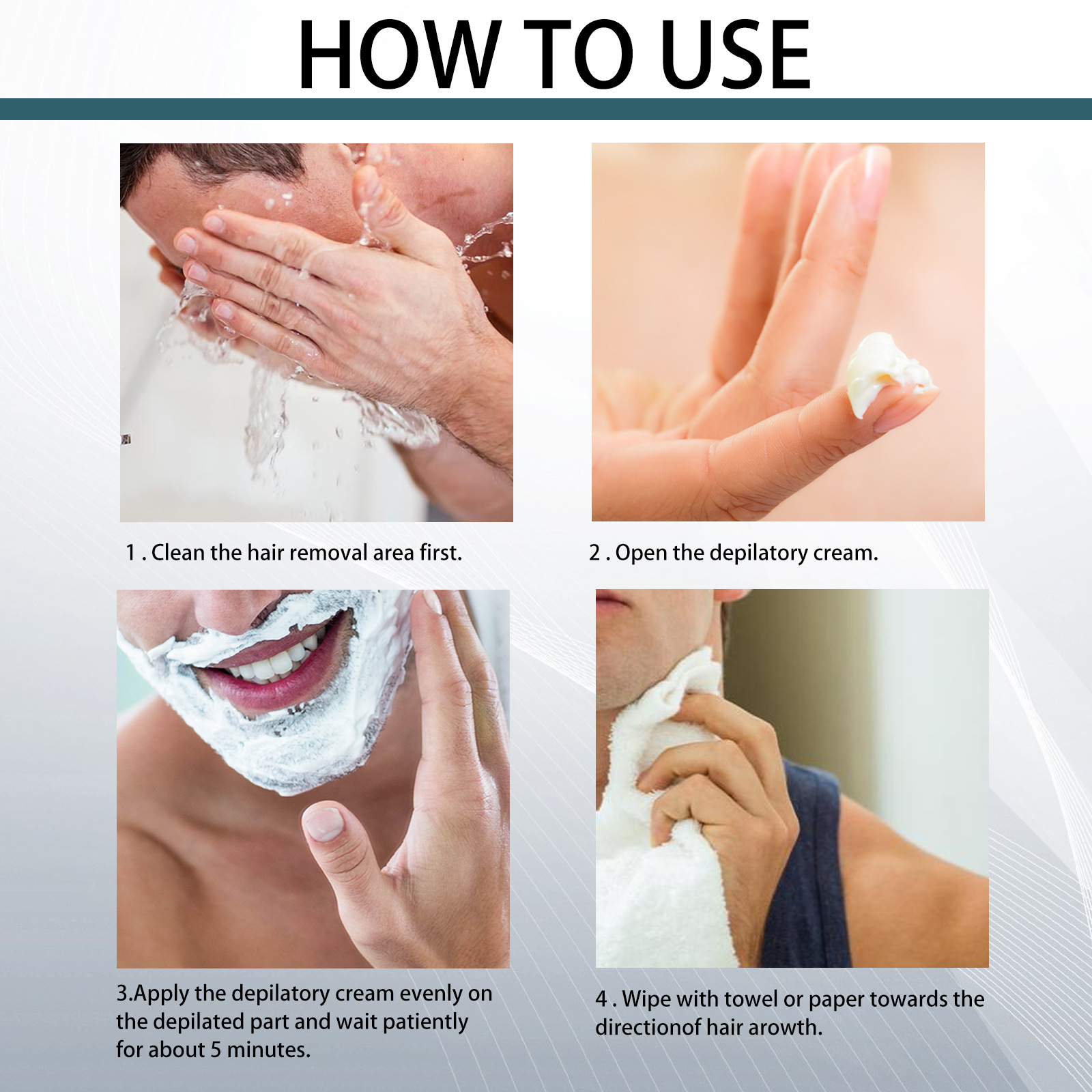 HOW TO USE

1 . Clean the hair removal area first.

2 . Open the depilatory cream.

3.Apply the depilatory cream evenly on the depilated part and wait patiently for about 5 minutes.

4 . Wipe with towel or paper towards the directionof hair arowth.