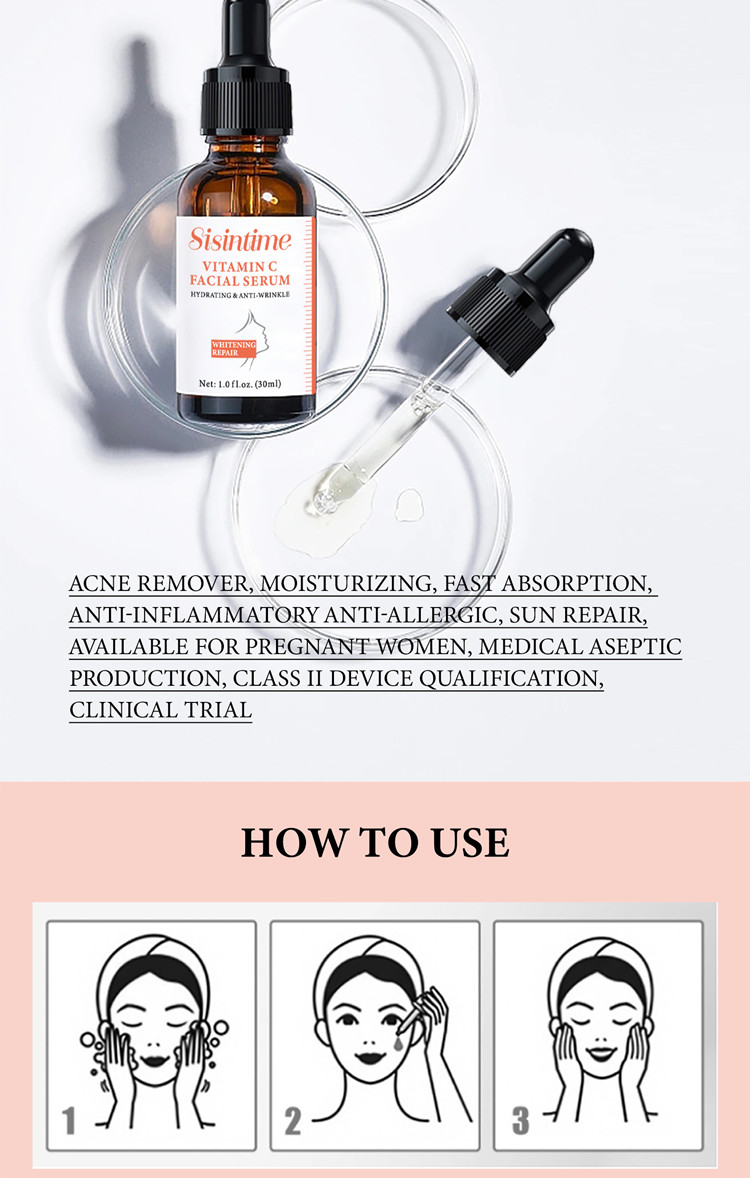 Sisintime
VITAMIN C
FACIAL SERUM
HYDRATING & ANTI-WRINKLE
WHITENING
REPAIR
Net: 1.0 fl.oz. (30ml)

ACNE REMOVER, MOISTURIZING, FAST ABSORPTION, ANTI-INFLAMMATORY ANTI-ALLERGIC, SUN REPAIR, AVAILABLE FOR PREGNANT WOMEN, MEDICAL ASEPTIC PRODUCTION, CLASS II DEVICE QUALIFICATION, CLINICAL TRIAL

HOW TO USE

1

2

3