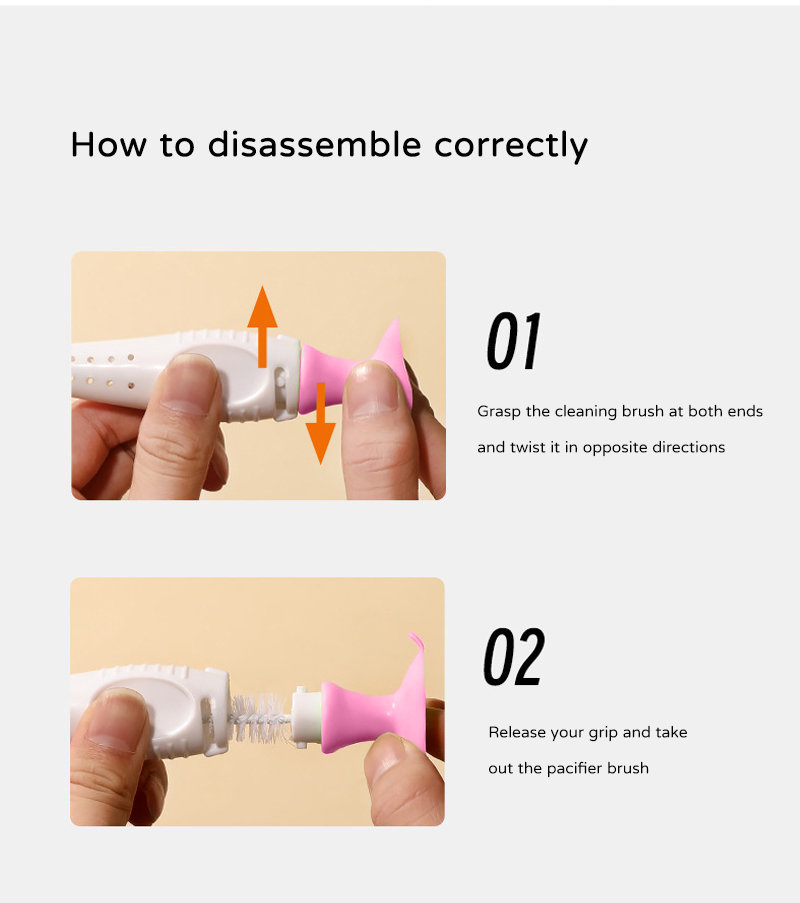 How to disassemble correctly

01

Grasp the cleaning brush at both ends and twist it in opposite directions

02

Release your grip and take out the pacifier brush