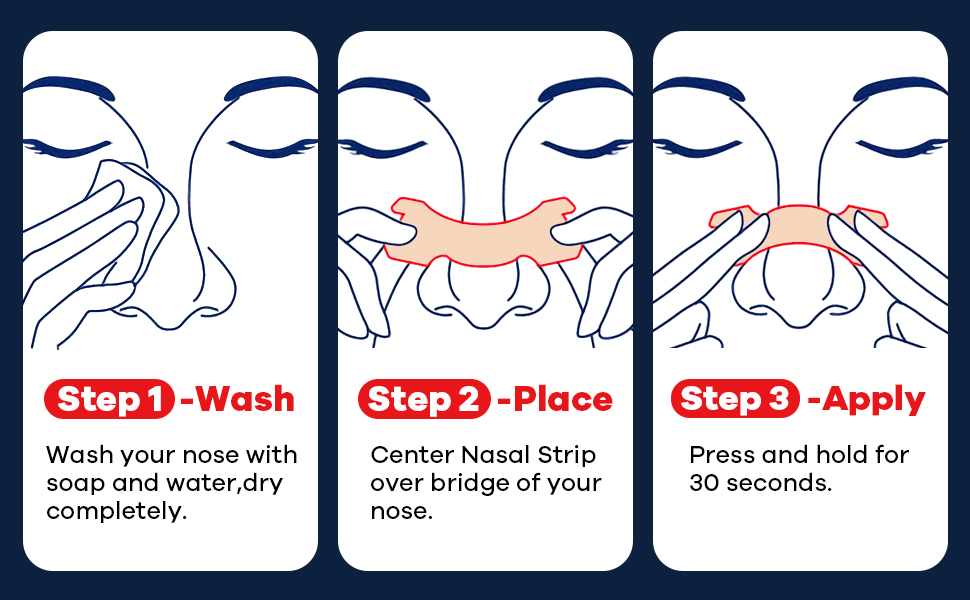 Step 1 -Wash

Wash your nose with soap and water,dry completely.

Step 2 -Place

Center Nasal Strip over bridge of your nose.

Step 3 -Apply

Press and hold for 30 seconds.