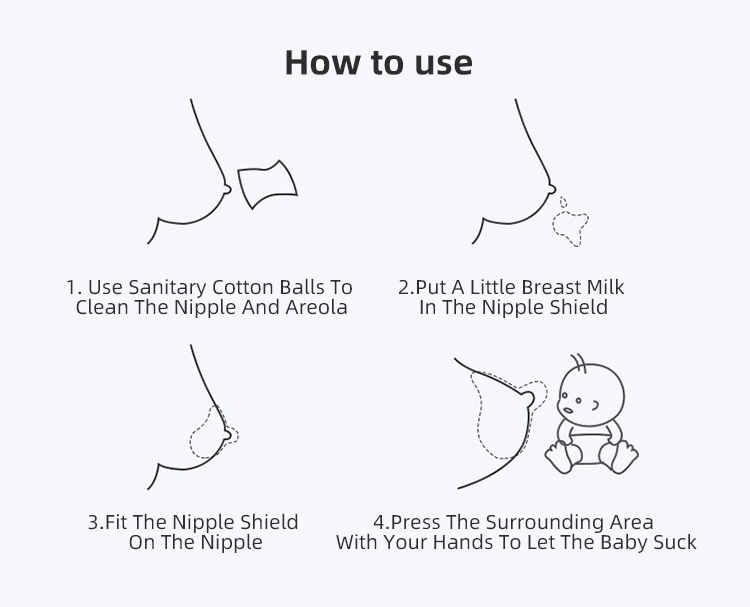 How to use

1. Use Sanitary Cotton Balls To Clean The Nipple And Areola

2.Put A Little Breast Milk In The Nipple Shield

3.Fit The Nipple Shield On The Nipple

4.Press The Surrounding Area With Your Hands To Let The Baby Suck