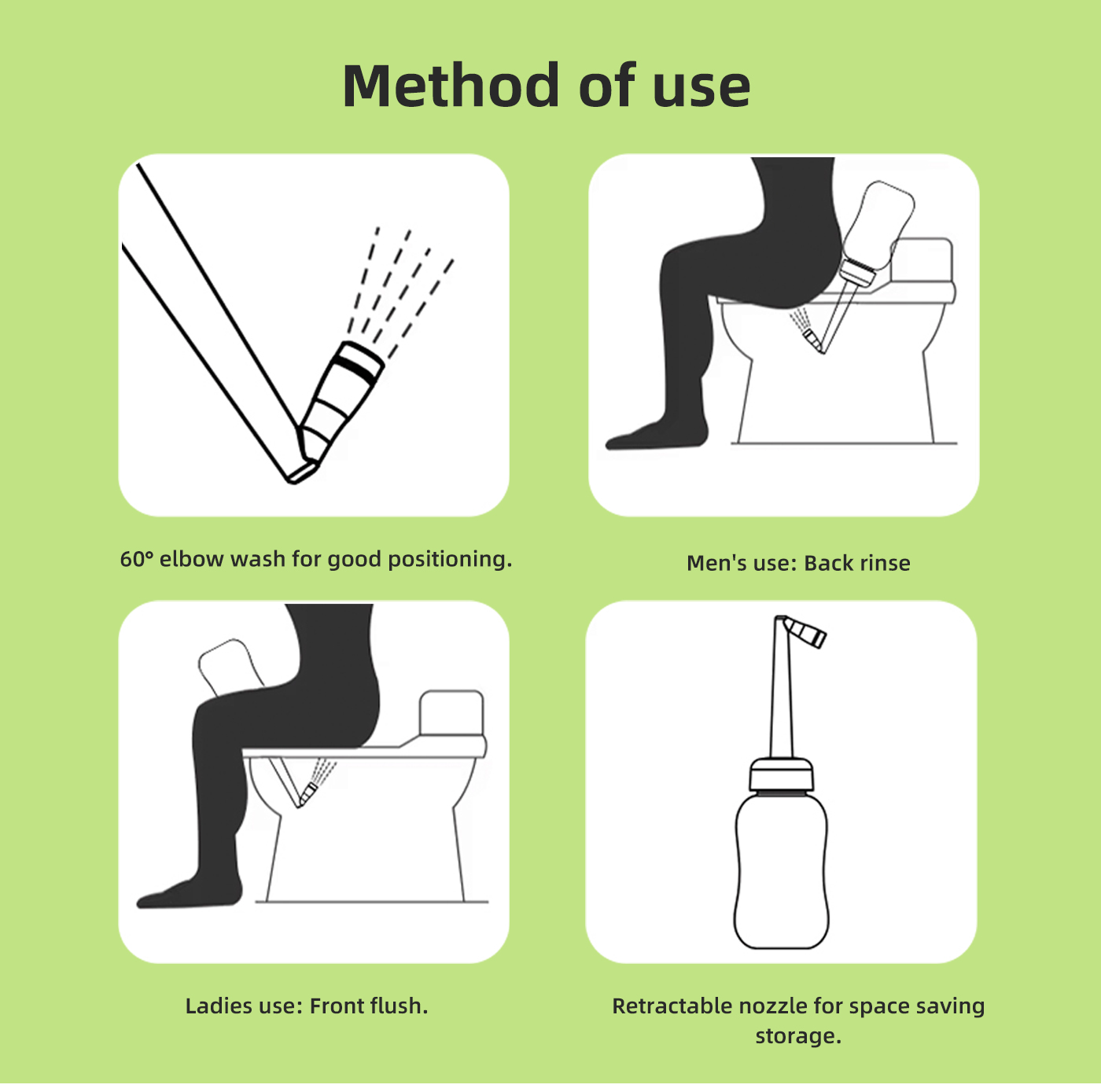 Method of use

60° elbow wash for good positioning.

Men's use: Back rinse

Ladies use: Front flush.

Retractable nozzle for space saving storage.