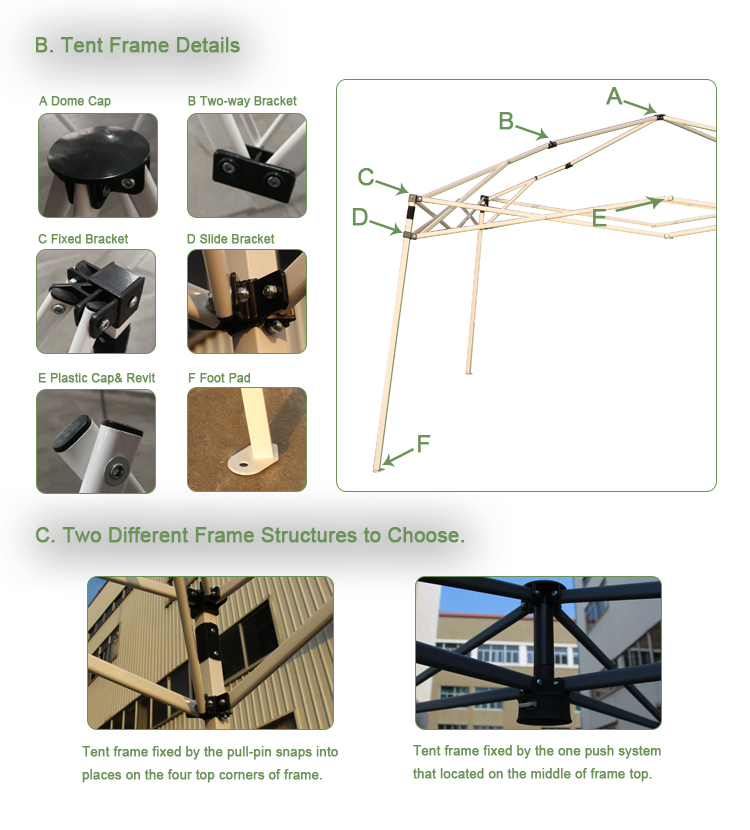 B. Tent Frame Details

A Dome Cap

B Two-way Bracket

C Fixed Bracket

D Slide Bracket

E Plastic Cap& Revit

F Foot Pad

A

B

C

D

E

F

C. Two Different Frame Structures to Choose.

Tent frame fixed by the pull-pin snaps into places on the four top corners of frame.

Tent frame fixed by the one push system that located on the middle of frame top.