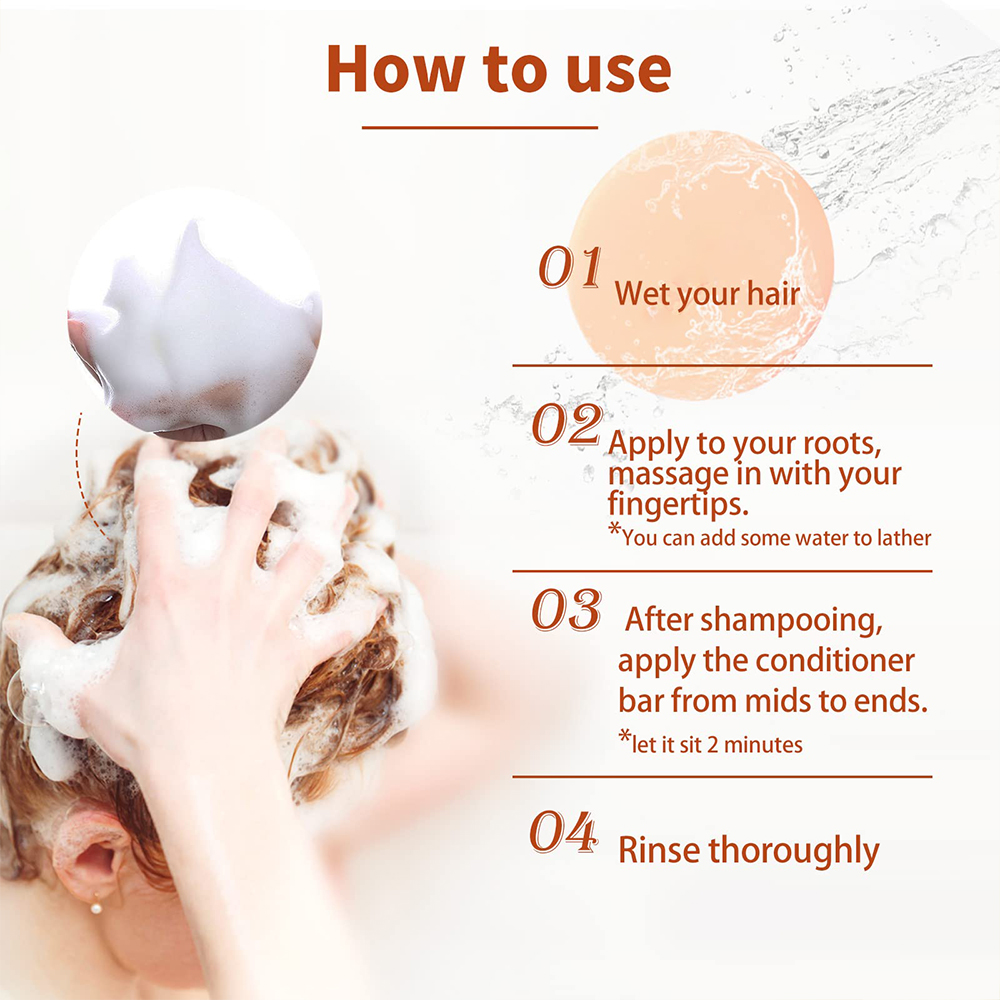 How to use

01 Wet your hair

02 Apply to your roots, massage in with your fingertips.
*You can add some water to lather

03 After shampooing, apply the conditioner bar from mids to ends.
*let it sit 2 minutes

04 Rinse thoroughly