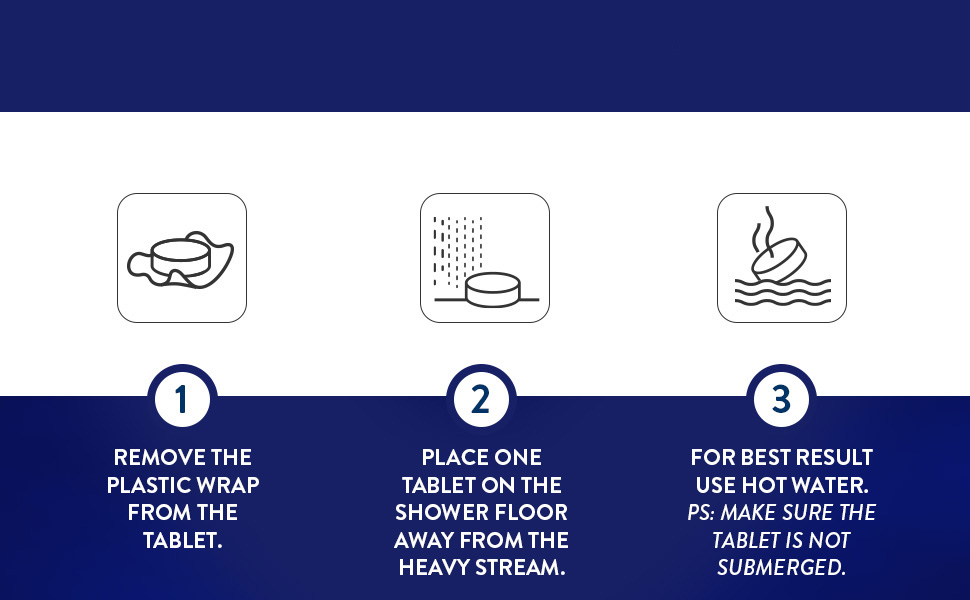 1

REMOVE THE PLASTIC WRAP FROM THE TABLET.

2

PLACE ONE TABLET ON THE SHOWER FLOOR AWAY FROM THE HEAVY STREAM.

3

FOR BEST RESULT USE HOT WATER.
PS: MAKE SURE THE TABLET IS NOT SUBMERGED.