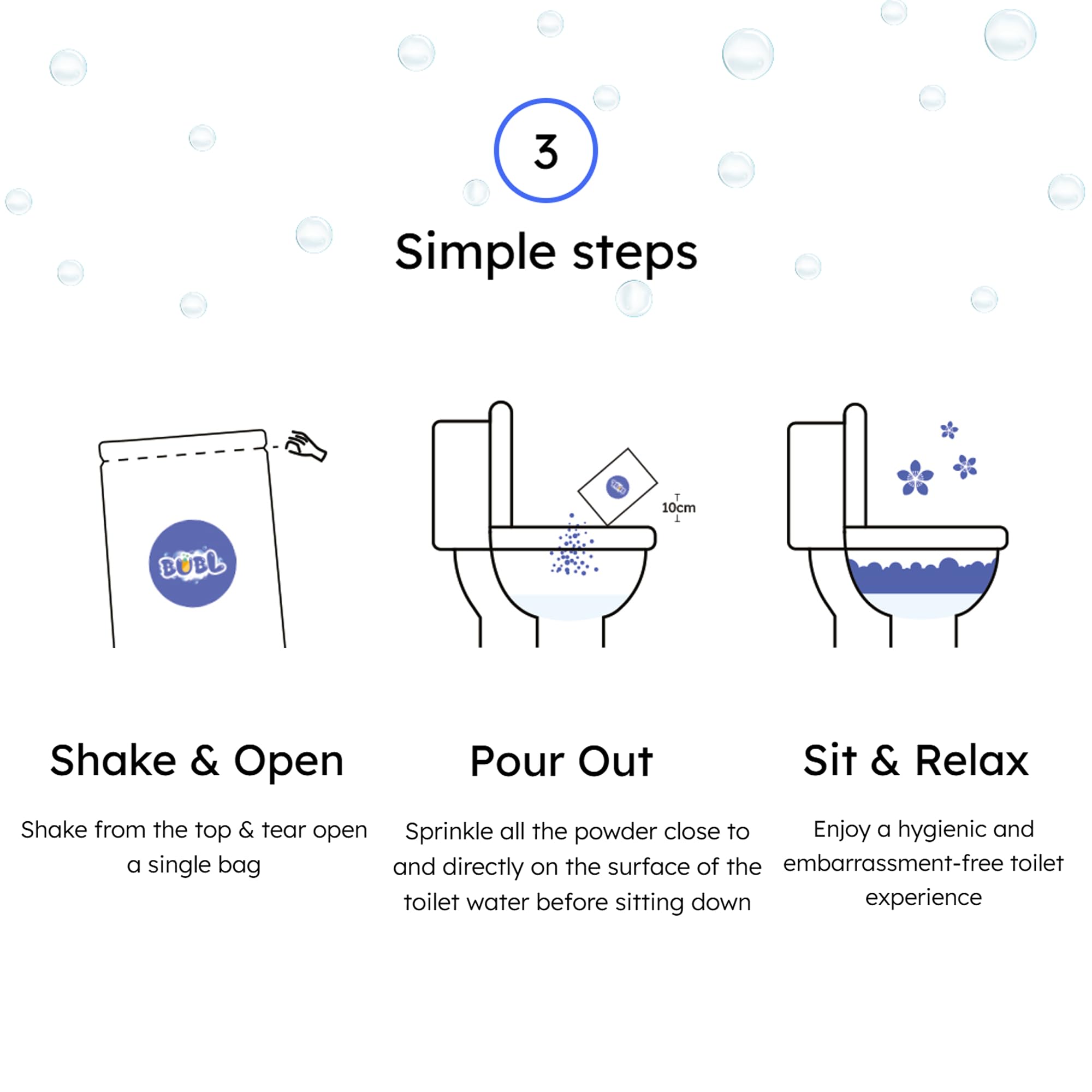 3

Simple steps

BUBL

10cm

Shake & Open

Shake from the top & tear open a single bag

Pour Out

Sprinkle all the powder close to and directly on the surface of the toilet water before sitting down

Sit & Relax

Enjoy a hygienic and embarrassment-free toilet experience