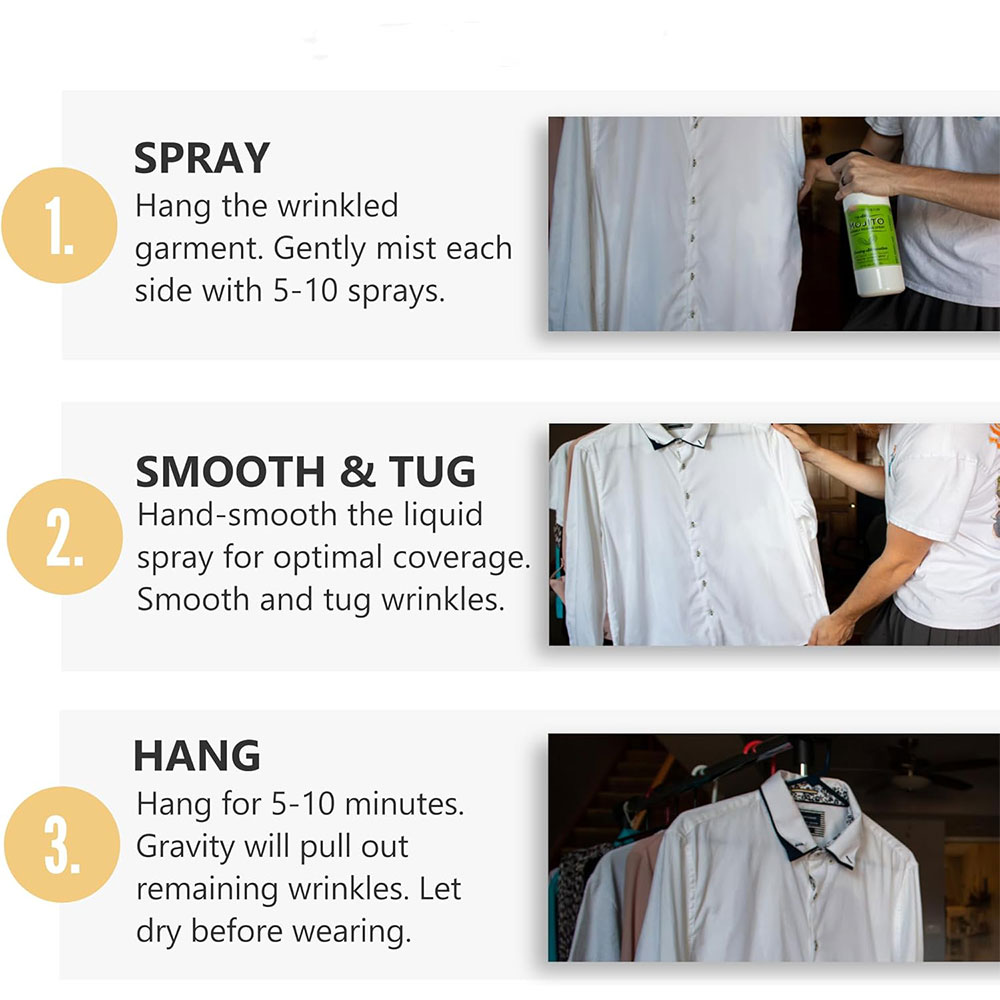 1.

SPRAY
Hang the wrinkled garment. Gently mist each side with 5-10 sprays.

MOJITO

2.

SMOOTH & TUG
Hand-smooth the liquid spray for optimal coverage. Smooth and tug wrinkles.

3.

HANG
Hang for 5-10 minutes. Gravity will pull out remaining wrinkles. Let dry before wearing.