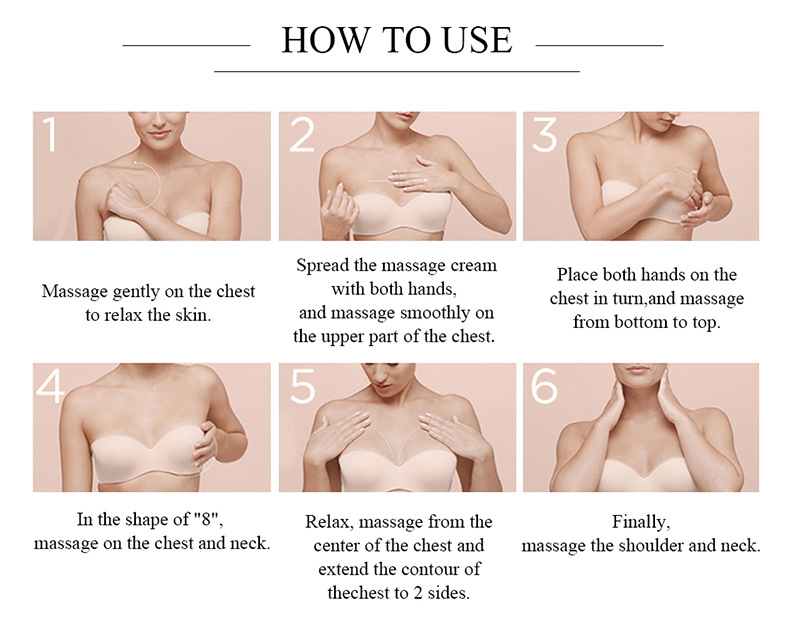 HOW TO USE

1

Massage gently on the chest to relax the skin.

2

Spread the massage cream with both hands, and massage smoothly on the upper part of the chest.

3

Place both hands on the chest in turn,and massage from bottom to top.

4

In the shape of "8", massage on the chest and neck.

5

Relax, massage from the center of the chest and extend the contour of thechest to 2 sides.

6

Finally, massage the shoulder and neck.