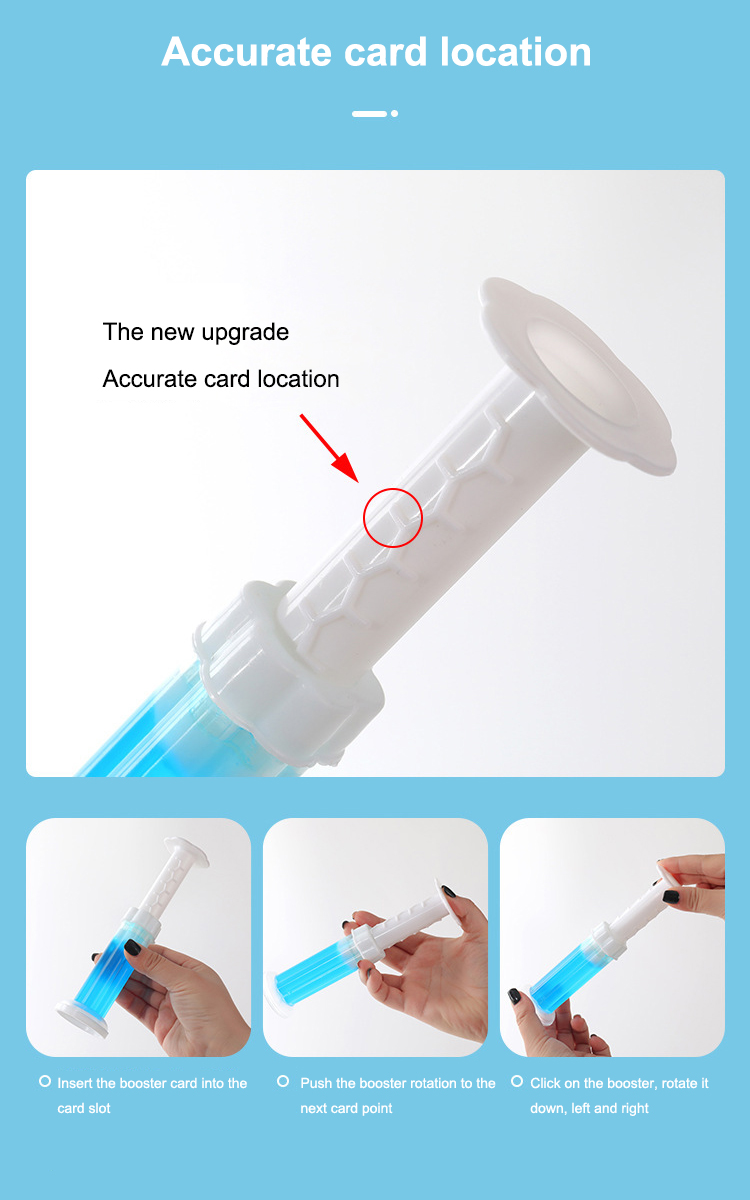 Accurate card location

The new upgrade

Accurate card location

Insert the booster card into the card slot

Push the booster rotation to the next card point

Click on the booster, rotate it down, left and right