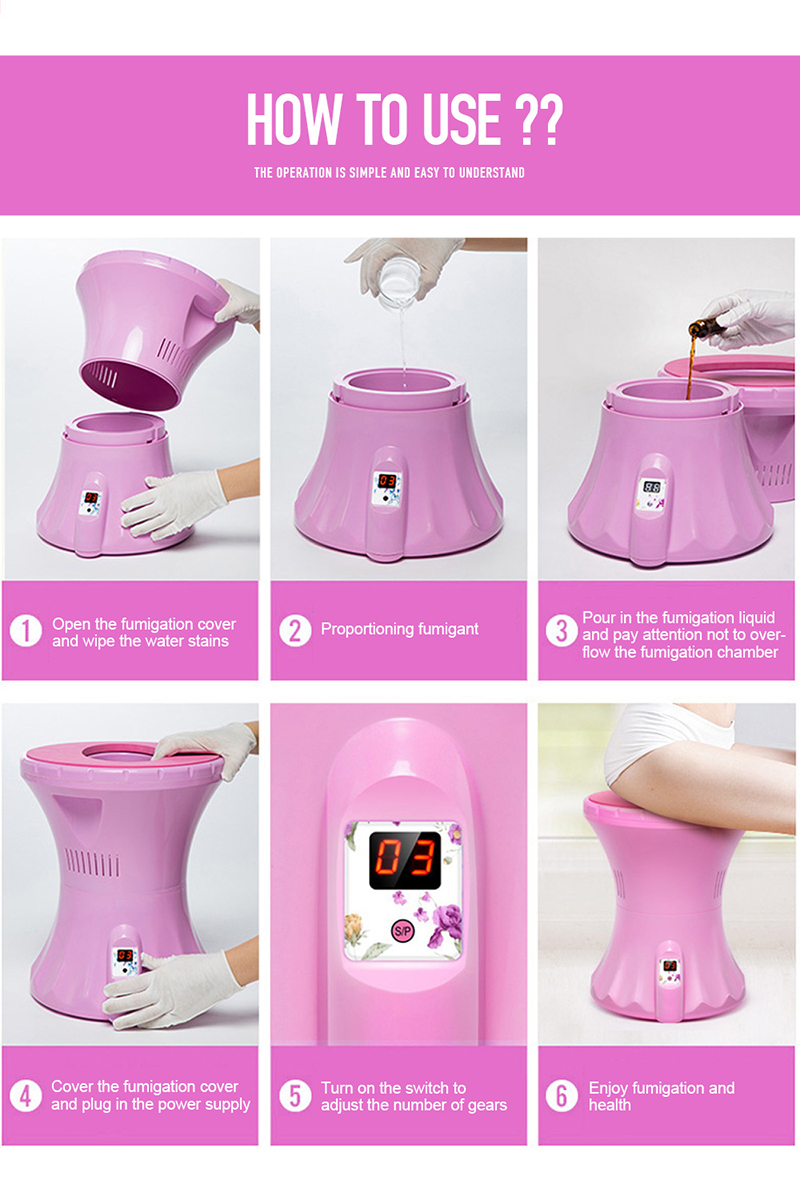 HOW TO USE ??

THE OPERATION IS SIMPLE AND EASY TO UNDERSTAND

1 Open the fumigation cover and wipe the water stains

2 Proportioning fumigant

3 Pour in the fumigation liquid and pay attention not to overflow the fumigation chamber

03

S/P

4 Cover the fumigation cover and plug in the power supply

5 Turn on the switch to adjust the number of gears

6 Enjoy fumigation and health