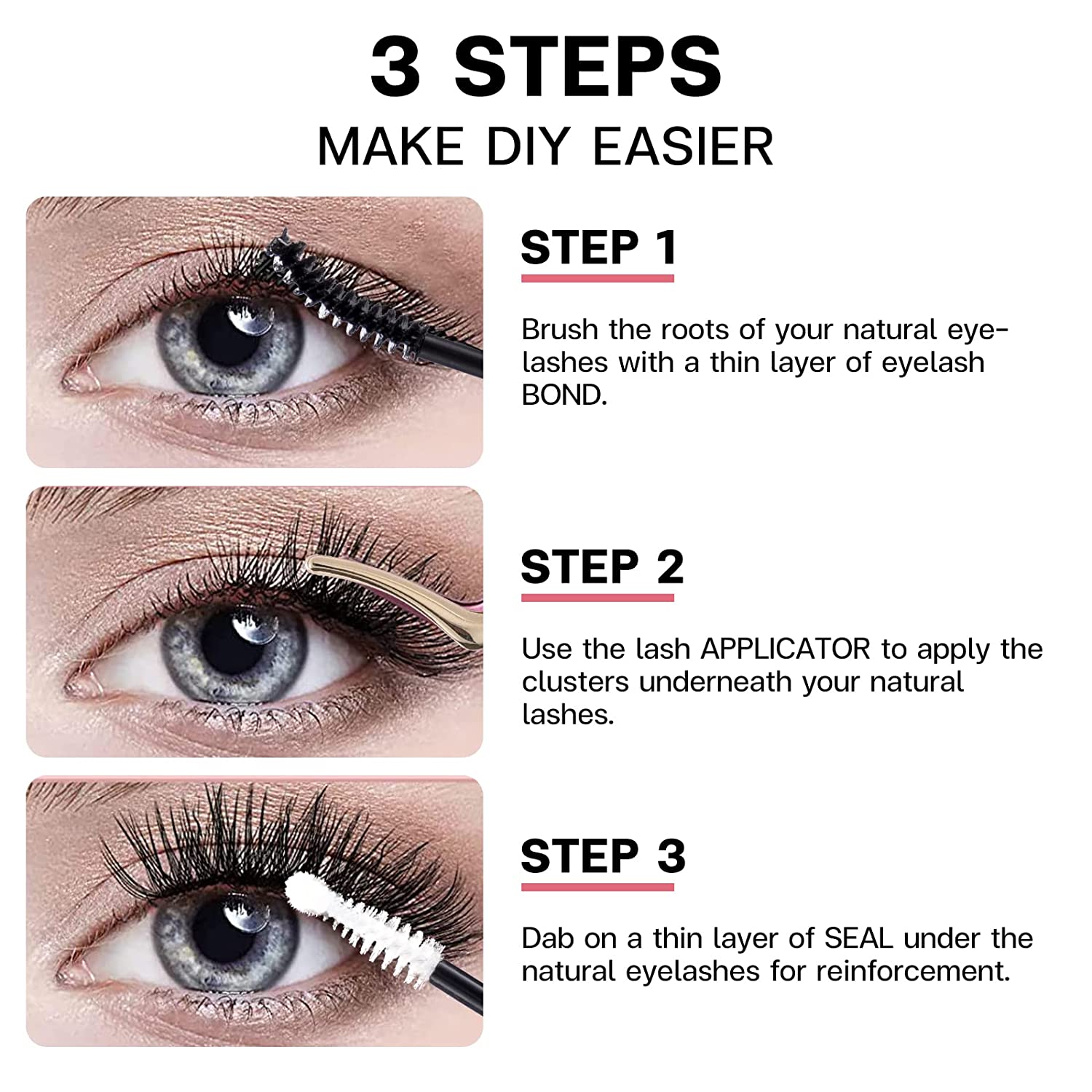 3 STEPS
MAKE DIY EASIER

STEP 1

Brush the roots of your natural eyelashes with a thin layer of eyelash BOND.

STEP 2

Use the lash APPLICATOR to apply the clusters underneath your natural lashes.

STEP 3

Dab on a thin layer of SEAL under the natural eyelashes for reinforcement.