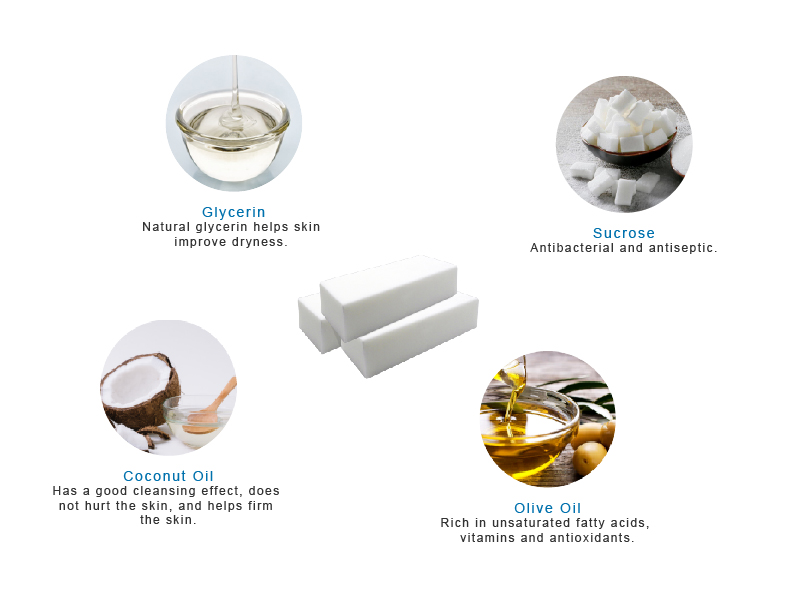 Glycerin
Natural glycerin helps skin improve dryness.

Sucrose
Antibacterial and antiseptic.

Coconut Oil
Has a good cleansing effect, does not hurt the skin, and helps firm the skin.

Olive Oil
Rich in unsaturated fatty acids, vitamins and antioxidants.